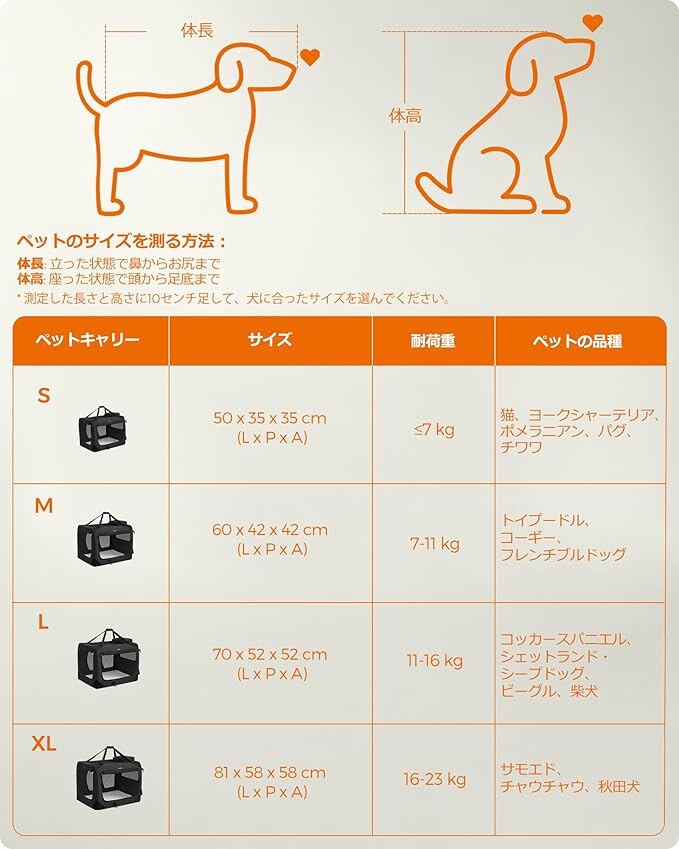 体長

体高

ペットのサイズを測る方法：
体長: 立った状態で鼻からお尻まで
体高: 座った状態で頭から足底まで
* 測定した長さと高さに10センチ足して、犬に合ったサイズを選んでください。

| ペットキャリー | サイズ | 耐荷重 | ペットの品種 |
|---|---|---|---|
| S | 50 x 35 x 35 cm (L x P x A) | ≤7 kg | 猫、ヨークシャーテリア、ポメラニアン、パグ、チワワ |
| M | 60 x 42 x 42 cm (L x P x A) | 7-11 kg | トイプードル、コーギー、フレンチブルドッグ |
| L | 70 x 52 x 52 cm (L x P x A) | 11-16 kg | コッカースパニエル、シェットランド・シープドッグ、ビーグル、柴犬 |
| XL | 81 x 58 x 58 cm (L x P x A) | 16-23 kg | サモエド、チャウチャウ、秋田犬 |