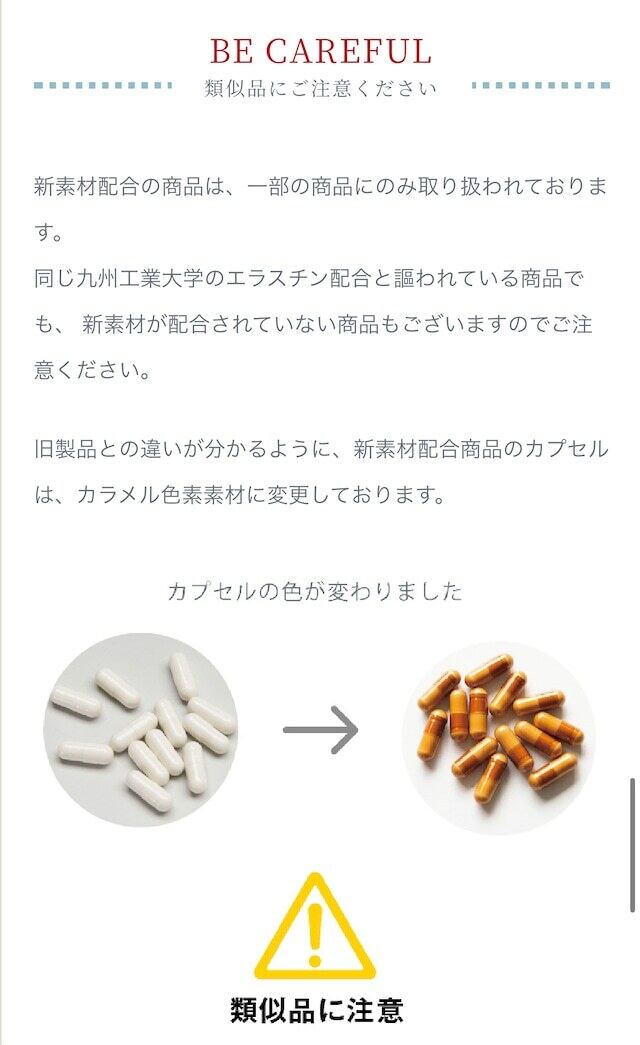 BE CAREFUL
類似品にご注意ください

新素材配合の商品は、一部の商品にのみ取り扱われております。
同じ九州工業大学のエラスチン配合と謳われている商品でも、 新素材が配合されていない商品もございますのでご注意ください。

旧製品との違いが分かるように、新素材配合商品のカプセルは、カラメル色素素材に変更しております。

カプセルの色が変わりました

類似品に注意