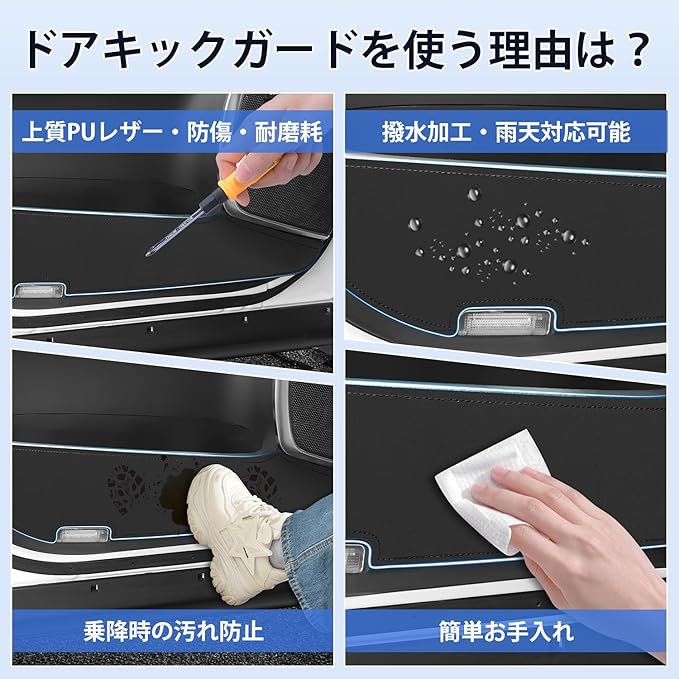 ドアキックガードを使う理由は？

上質PUレザー・防傷・耐磨耗

撥水加工・雨天対応可能

乗降時の汚れ防止

簡単お手入れ