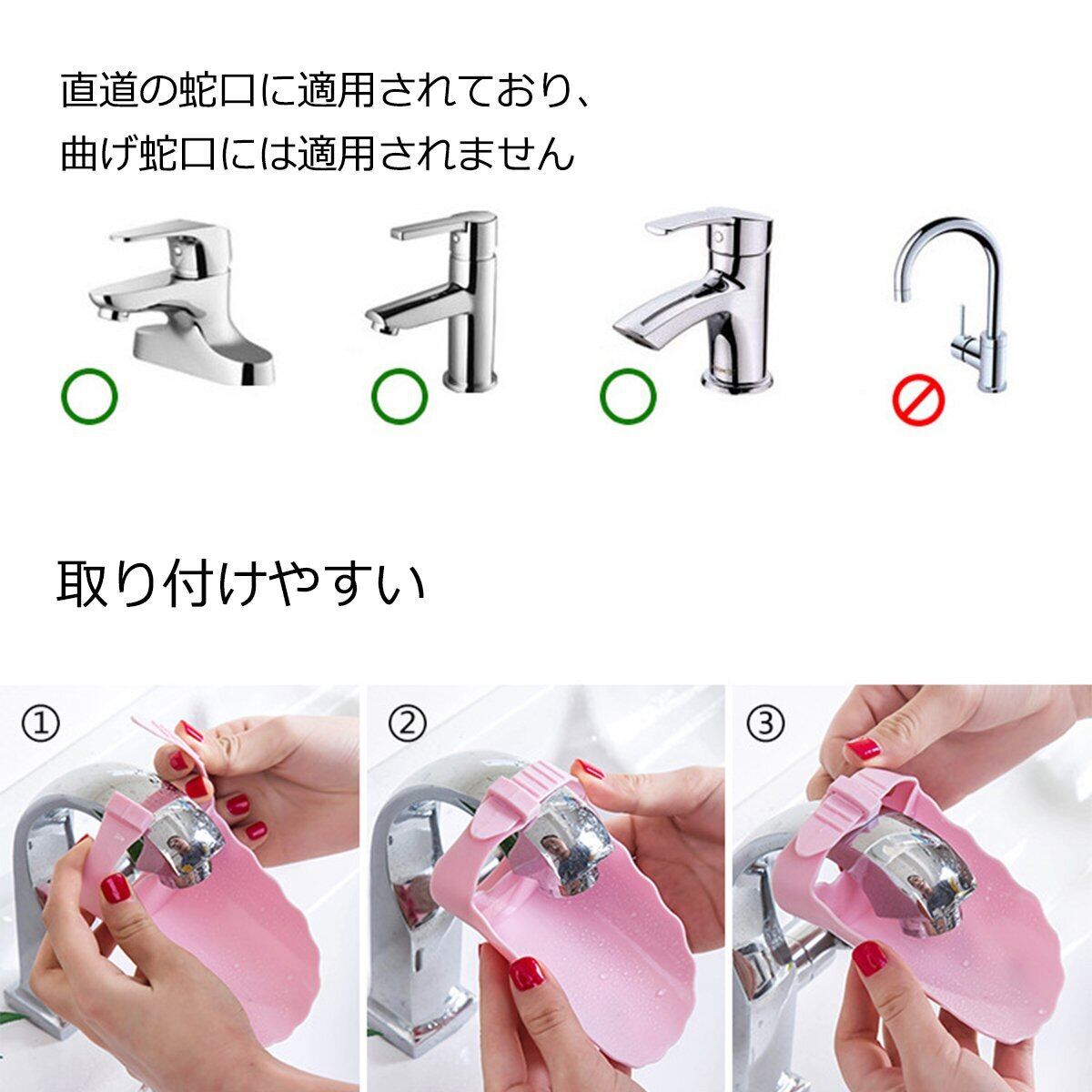 直道の蛇口に適用されており、
曲げ蛇口には適用されません

取り付けやすい

①

②

③