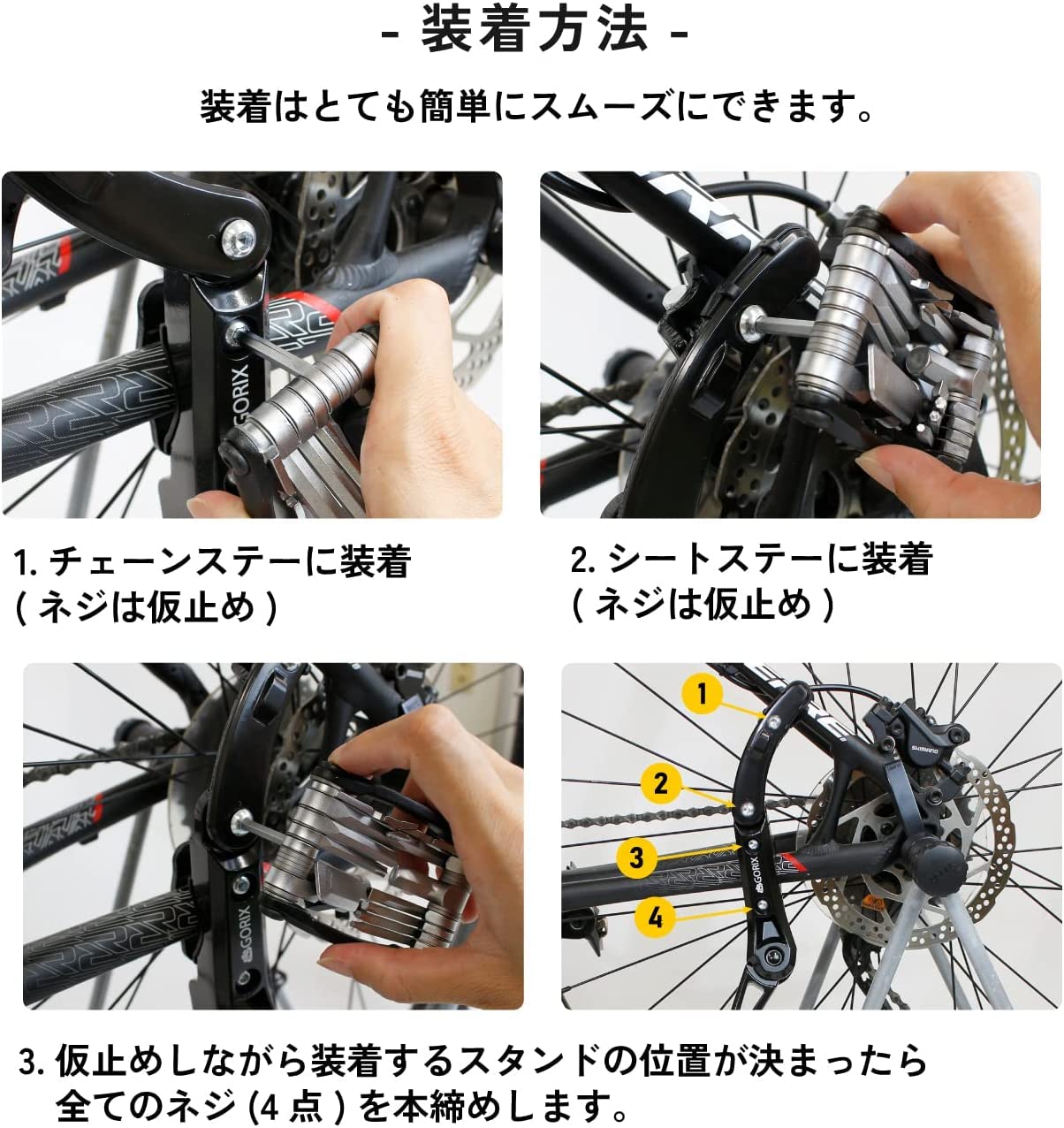 - 装着方法 -

装着はとても簡単にスムーズにできます。

GORIX

1. チェーンステーに装着
( ネジは仮止め )

2. シートステーに装着
( ネジは仮止め )

GORIX

1

2

3

4

GORIX

SHIMANO

3. 仮止めしながら装着するスタンドの位置が決まったら全てのネジ (4 点 ) を本締めします。