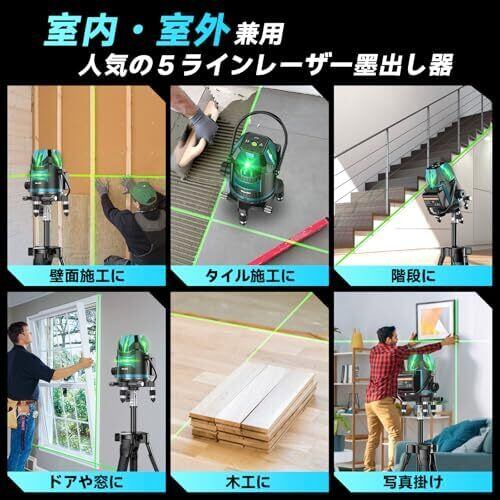 室内・室外兼用
人気の５ラインレーザー墨出し器

壁面施工に

タイル施工に

階段に

ドアや窓に

木工に

写真掛け