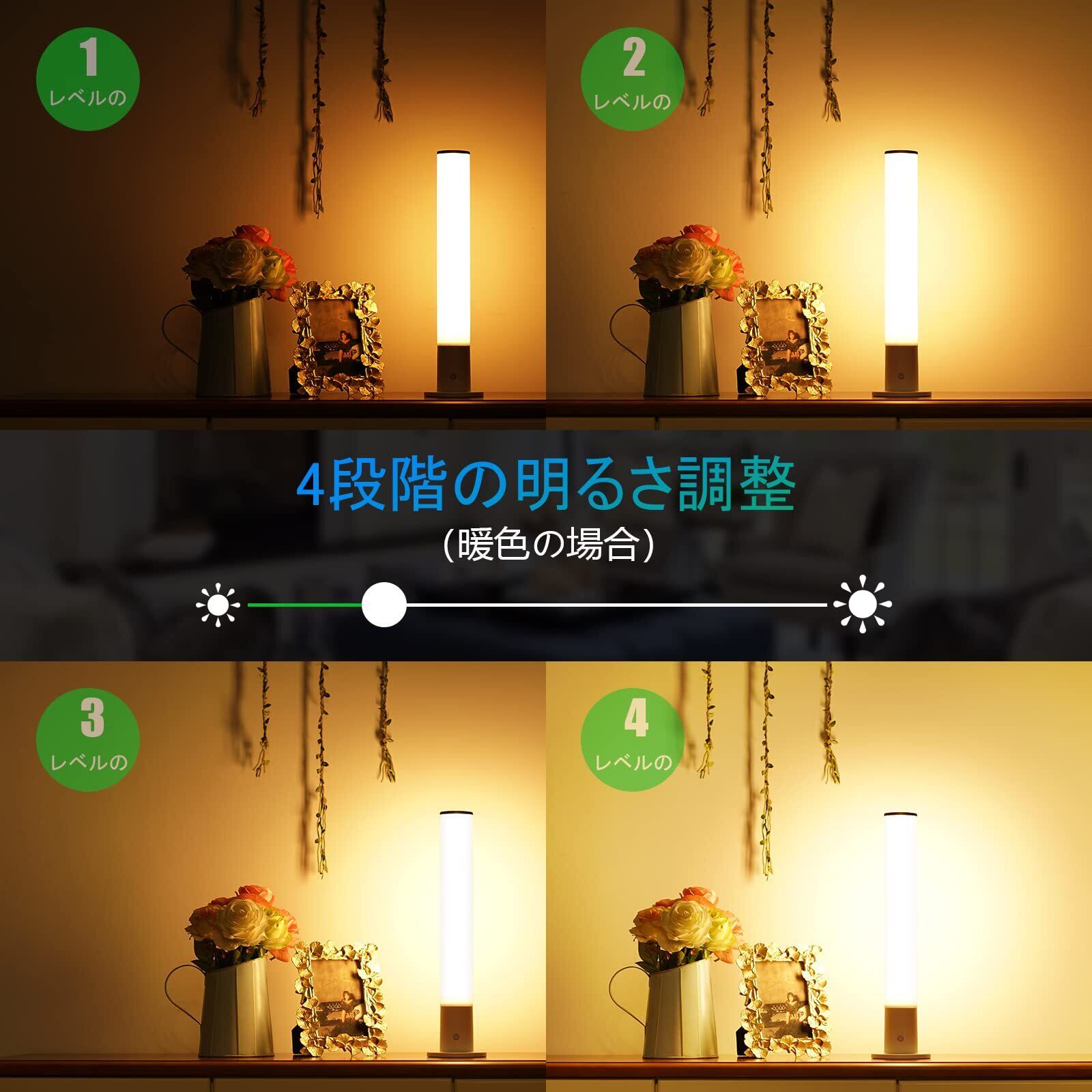 1
レベルの

2
レベルの

4段階の明るさ調整
(暖色の場合)

3
レベルの

4
レベルの