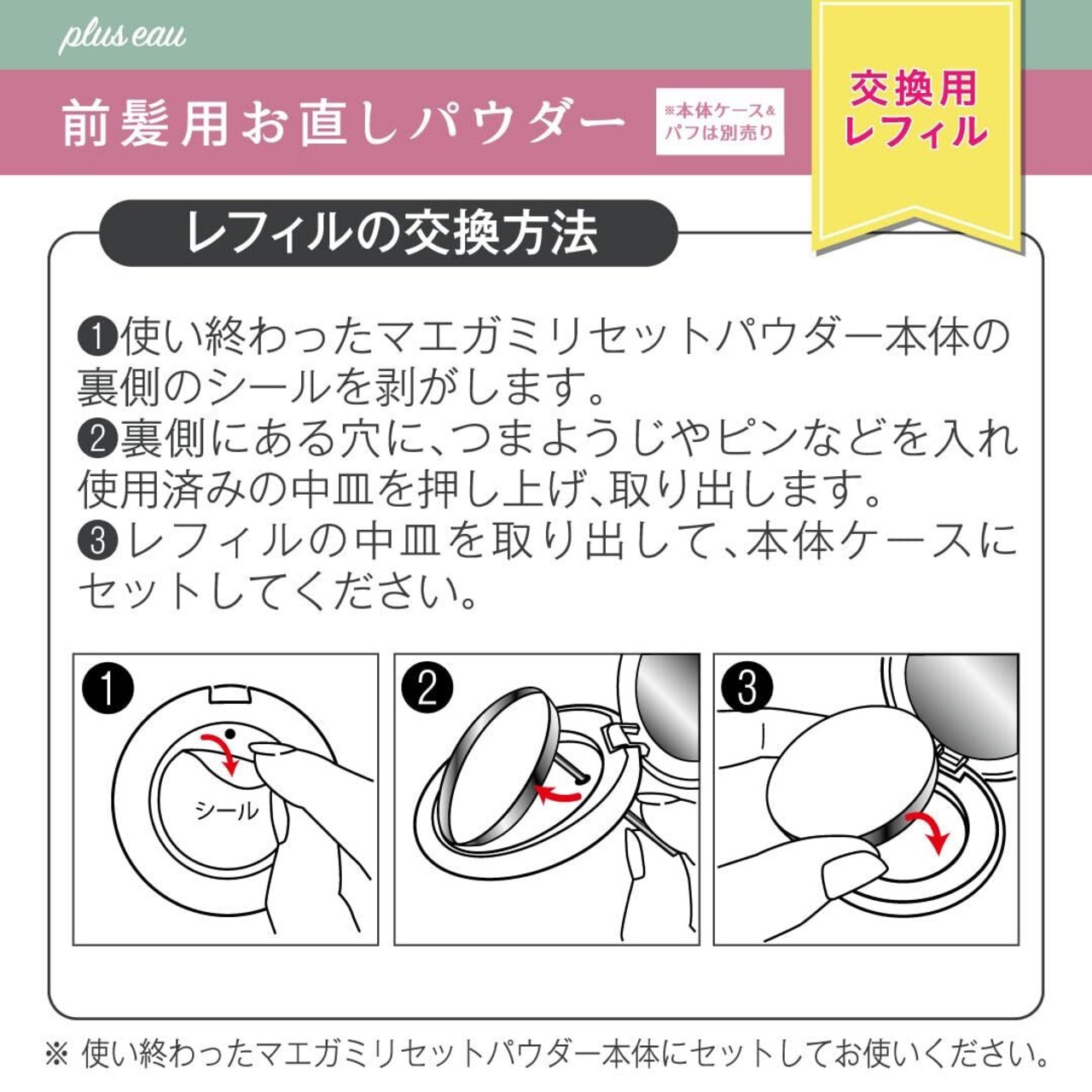 plus eau

前髪用お直しパウダー

※本体ケース＆パフは別売り

交換用レフィル

レフィルの交換方法

❶使い終わったマエガミリセットパウダー本体の裏側のシールを剥がします。
❷裏側にある穴に、つまようじやピンなどを入れ使用済みの中皿を押し上げ、取り出します。
❸レフィルの中皿を取り出して、本体ケースにセットしてください。

❶

シール

❷

❸

※ 使い終わったマエガミリセットパウダー本体にセットしてお使いください。