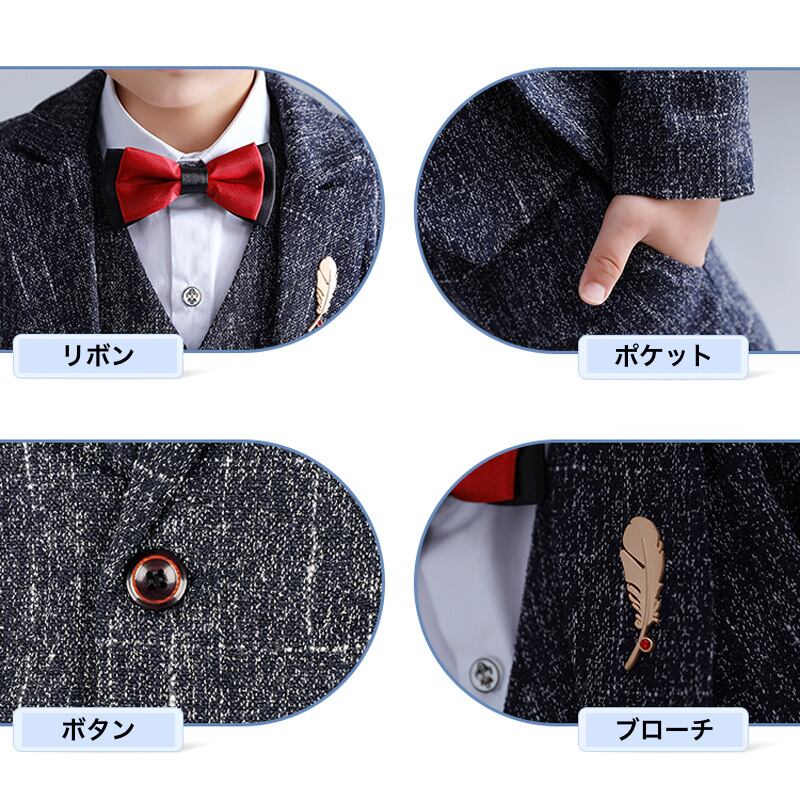 リボン

ポケット

ボタン

ブローチ