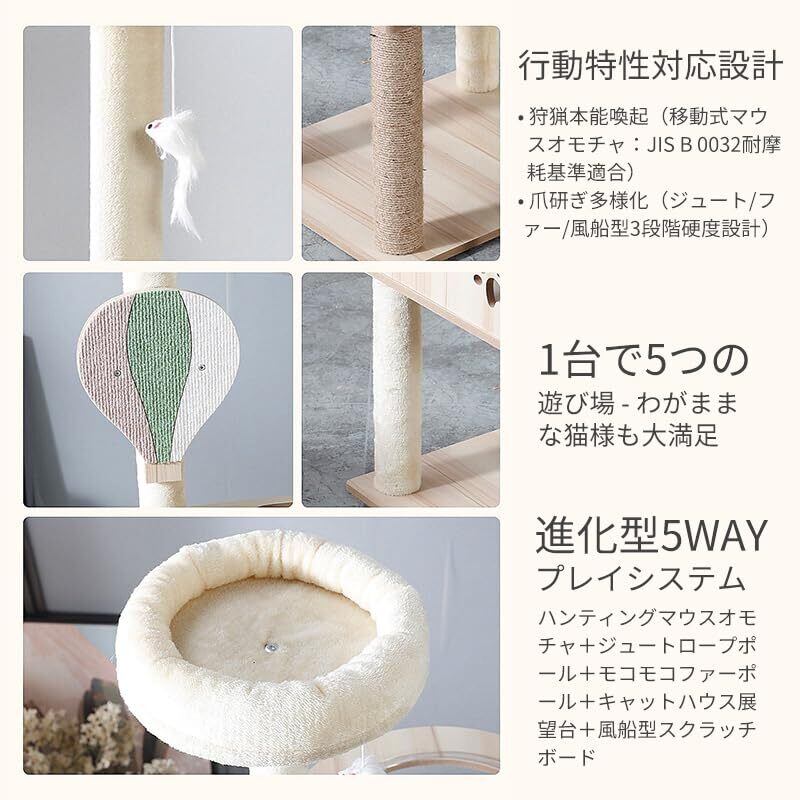 行動特性対応設計

• 狩猟本能喚起（移動式マウスオモチャ：JIS B 0032耐摩耗基準適合）
• 爪研ぎ多様化（ジュート/ファー/風船型3段階硬度設計）

1台で5つの

遊び場 - わがままな猫様も大満足

進化型5WAY

プレイシステム

ハンティングマウスオモチャ＋ジュートロープポール＋モコモコファーポール＋キャットハウス展望台＋風船型スクラッチボード