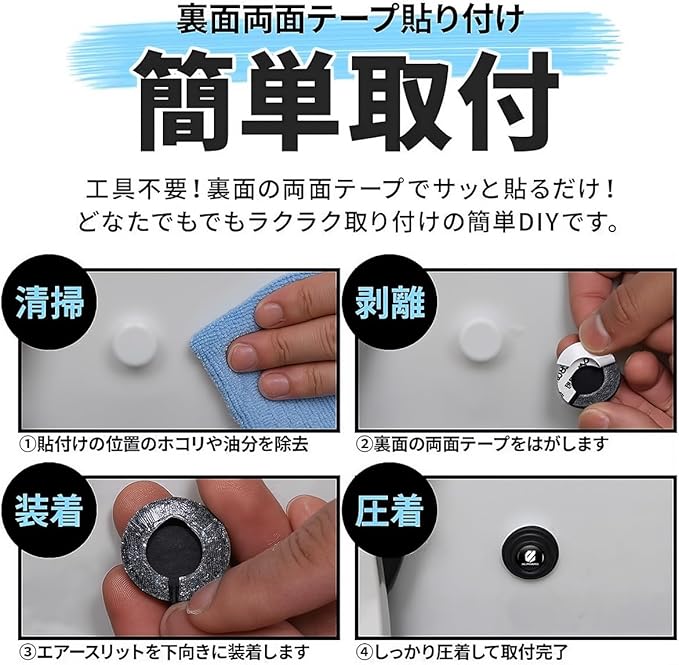 裏面両面テープ貼り付け

簡単取付

工具不要！裏面の両面テープでサッと貼るだけ！
どなたでもでもラクラク取り付けの簡単DIYです。

清掃

①貼付けの位置のホコリや油分を除去

剥離

②裏面の両面テープをはがします

装着

③エアースリットを下向きに装着します

圧着

④しっかり圧着して取付完了