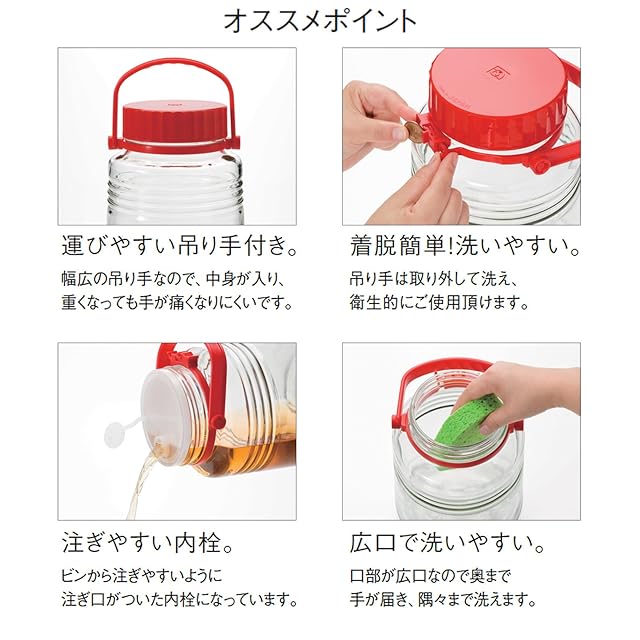 オススメポイント

運びやすい吊り手付き。

幅広の吊り手なので、中身が入り、重くなっても手が痛くなりにくいです。

着脱簡単!洗いやすい。

吊り手は取り外して洗え、衛生的にご使用頂けます。

注ぎやすい内栓。

ビンから注ぎやすいように注ぎ口がついた内栓になっています。

広口で洗いやすい。

口部が広口なので奥まで手が届き、隅々まで洗えます。