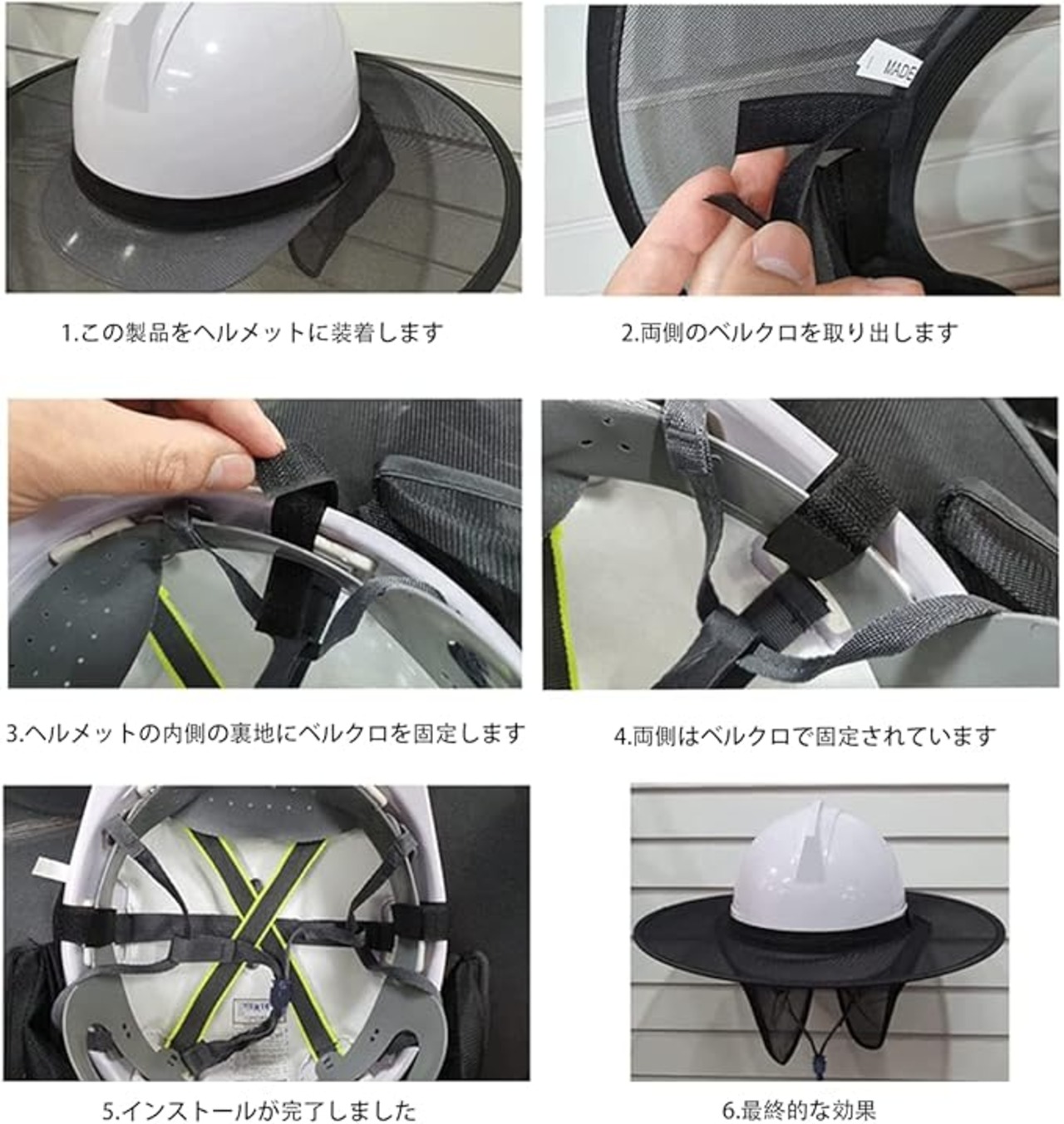 MADE

1.この製品をヘルメットに装着します

2.両側のベルクロを取り出します

3.ヘルメットの内側の裏地にベルクロを固定します

4.両側はベルクロで固定されています

5.インストールが完了しました

6.最終的な効果