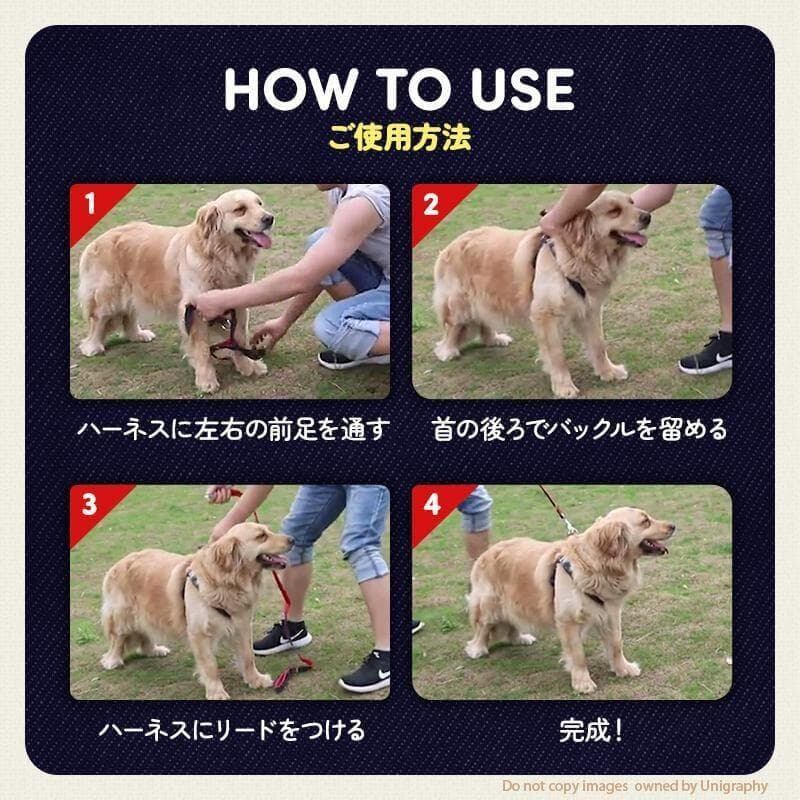 HOW TO USE
ご使用方法

1
ハーネスに左右の前足を通す

2
首の後ろでバックルを留める

3
ハーネスにリードをつける

4
完成！

Do not copy images owned by Unigraphy