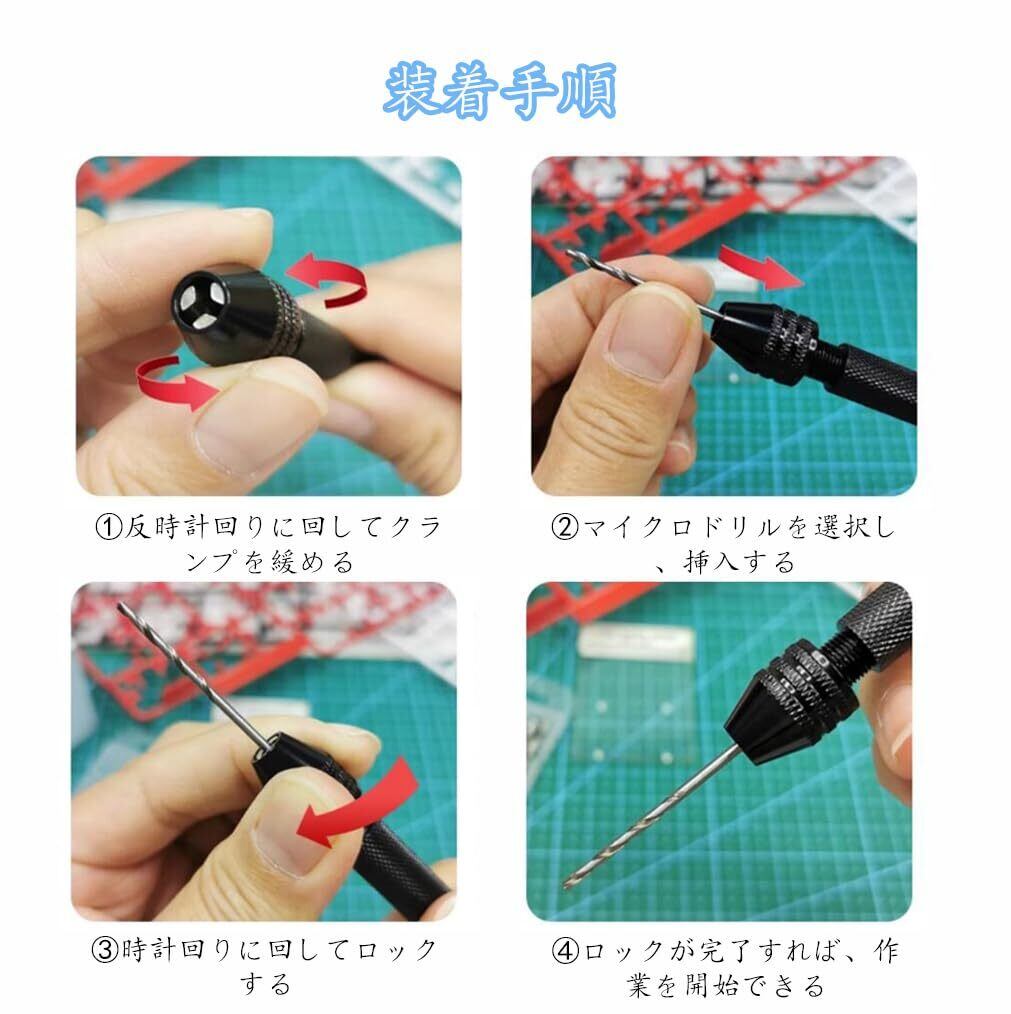 装着手順

①反時計回りに回してクランプを緩める

②マイクロドリルを選択し、挿入する

③時計回りに回してロックする

④ロックが完了すれば、作業を開始できる