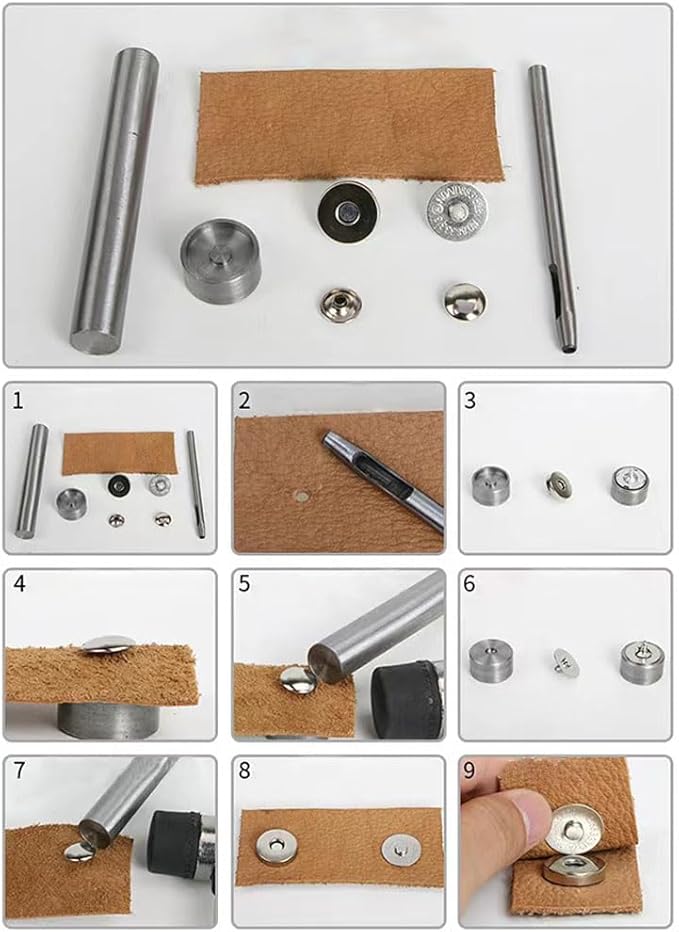 1

2

3

4

5

6

7

8

9