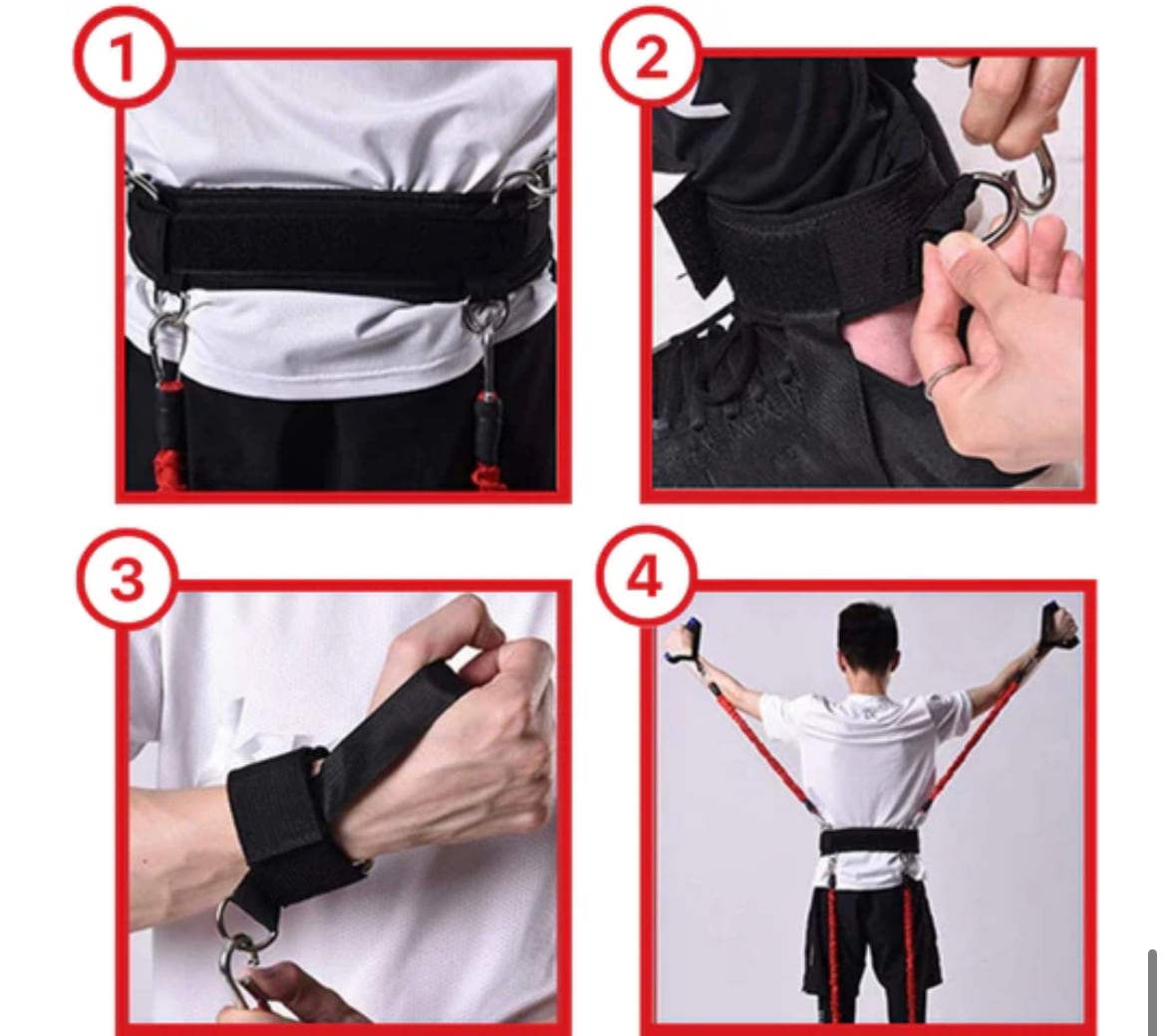 1

2

3

4