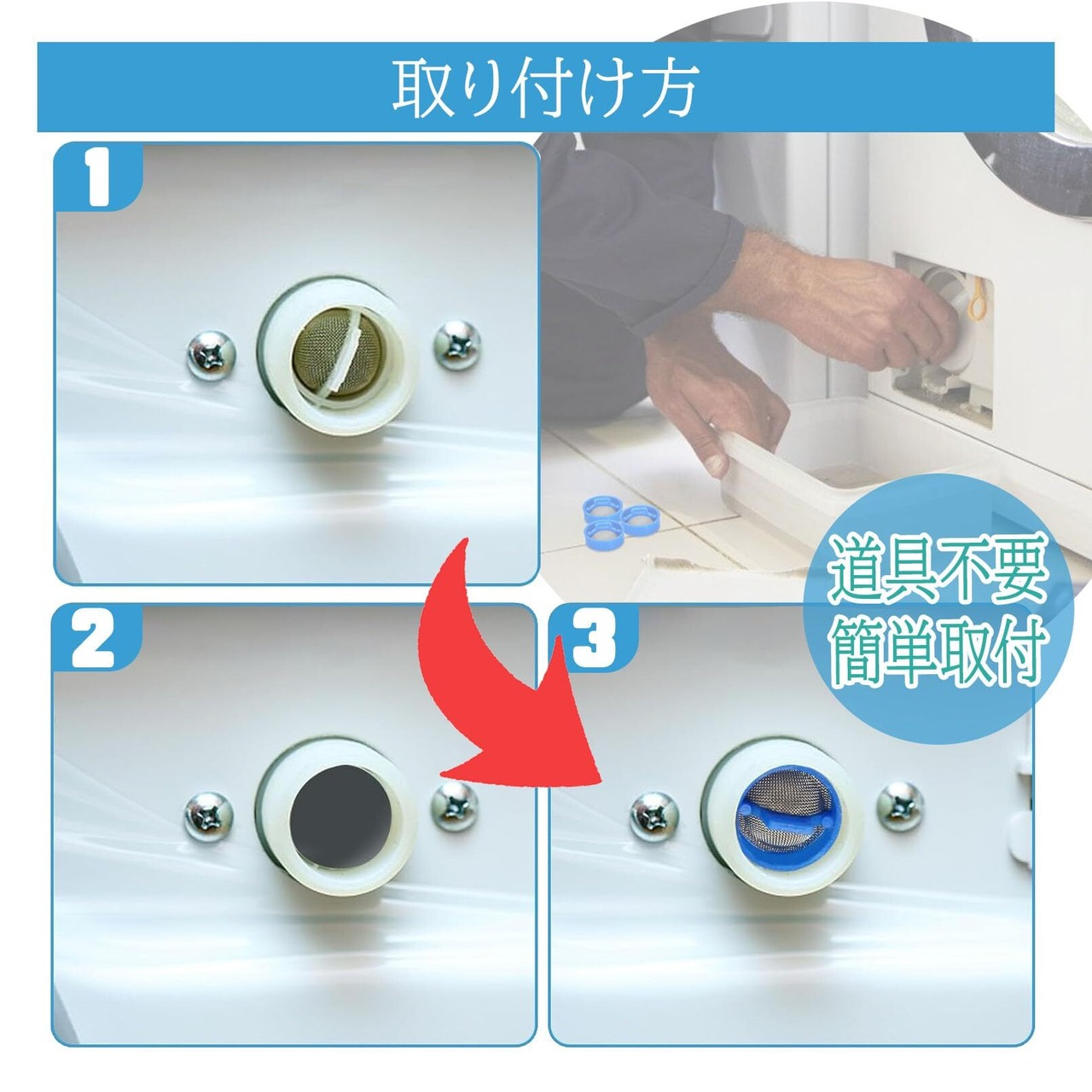 取り付け方

1

道具不要
簡単取付

2

3