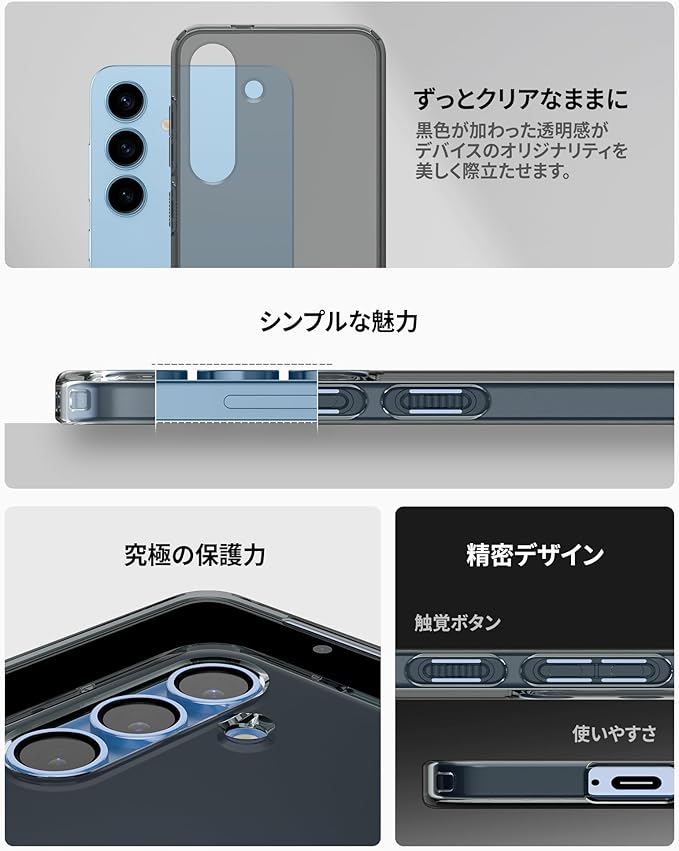 ずっとクリアなままに

黒色が加わった透明感がデバイスのオリジナリティを美しく際立たせます。

シンプルな魅力

究極の保護力

精密デザイン

触覚ボタン

使いやすさ