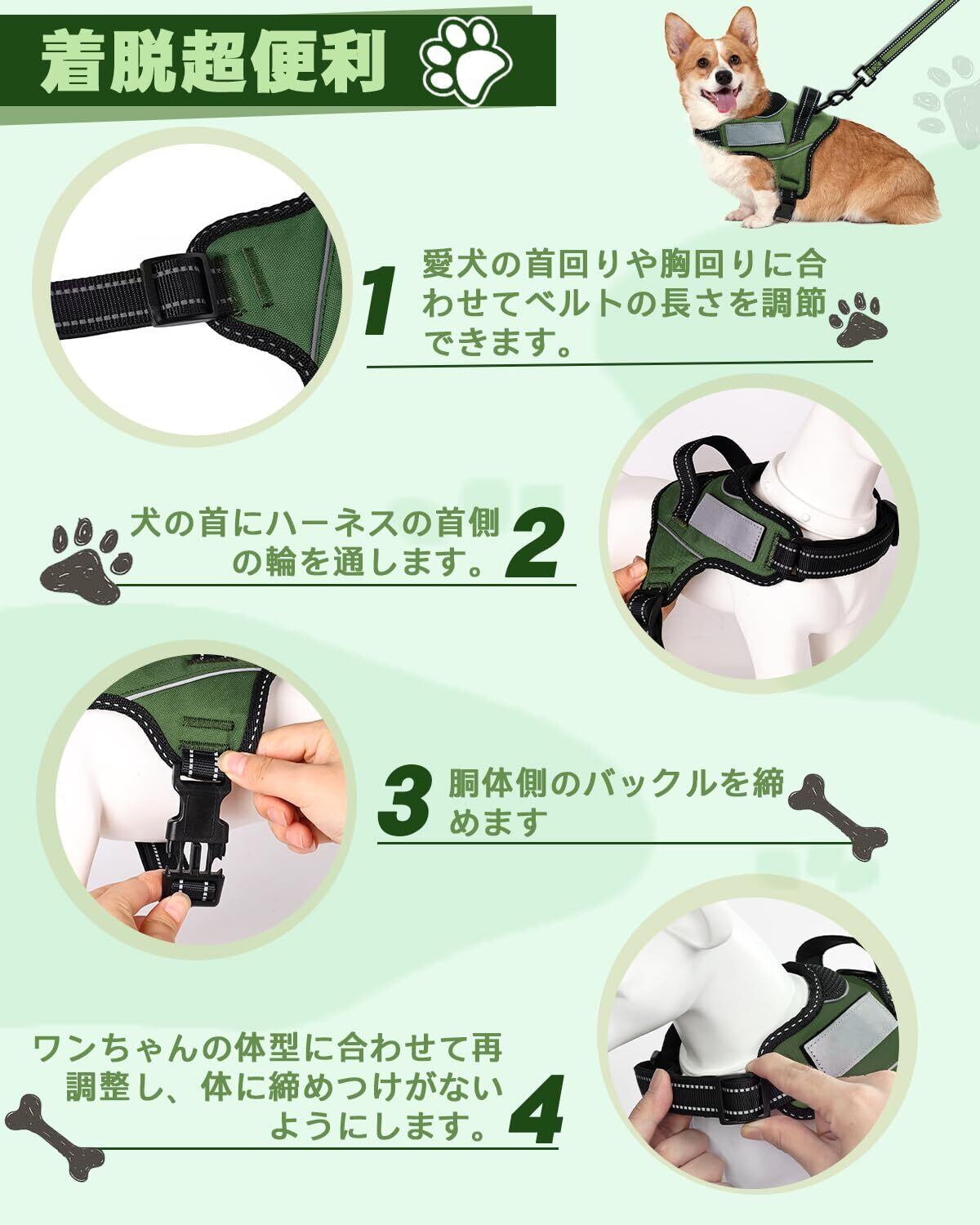 着脱超便利

1 愛犬の首回りや胸回りに合わせてベルトの長さを調節できます。

犬の首にハーネスの首側の輪を通します。 2

3 胴体側のバックルを締めます

ワンちゃんの体型に合わせて再調整し、体に締めつけがないようにします。 4