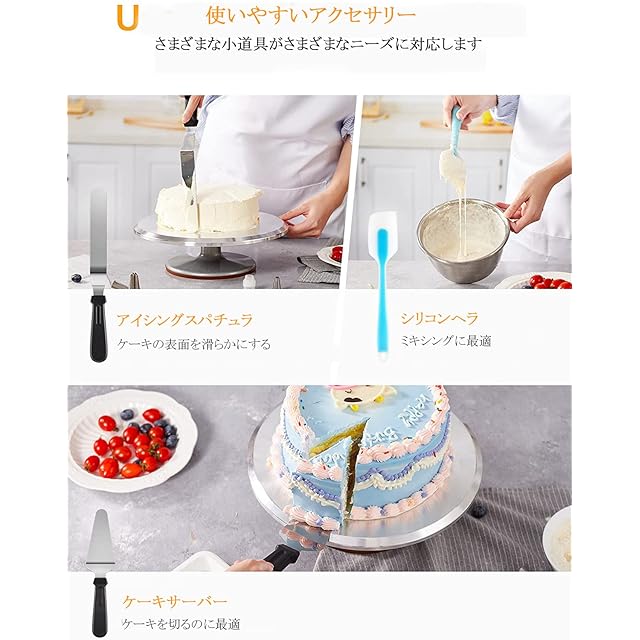 U 使いやすいアクセサリー
さまざまな小道具がさまざまなニーズに対応します

アイシングスパチュラ
ケーキの表面を滑らかにする

シリコンヘラ
ミキシングに最適

ケーキサーバー
ケーキを切るのに最適