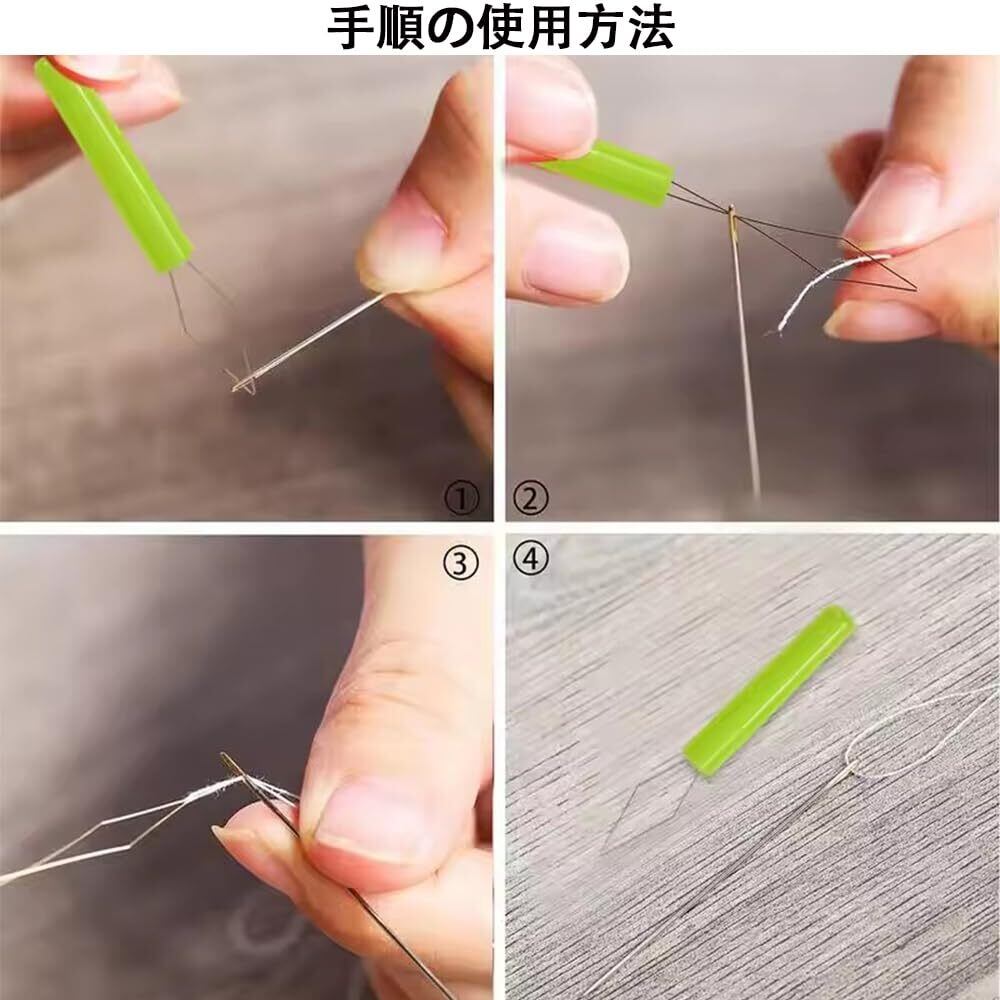 手順の使用方法

①

②

③

④