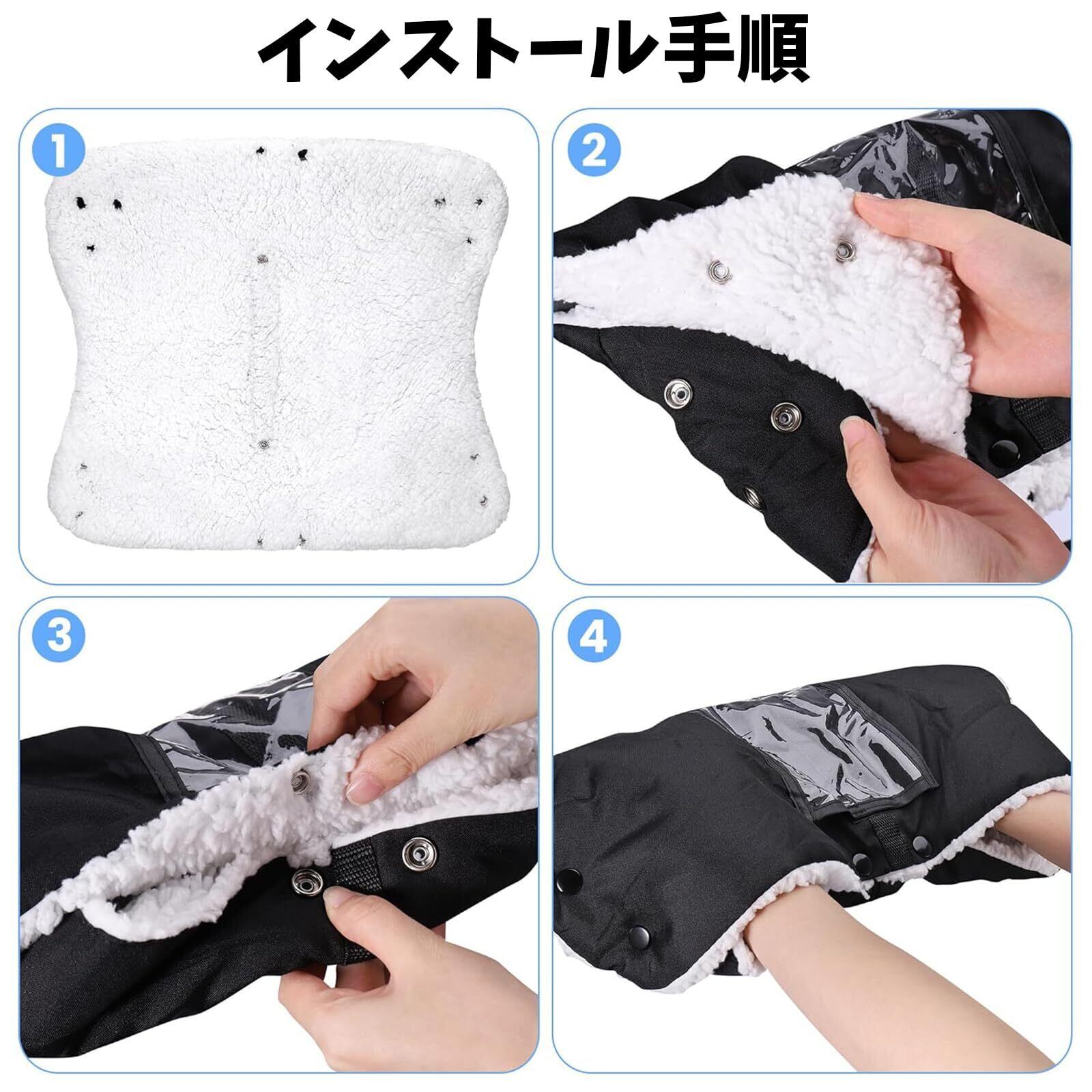 インストール手順

1

2

3

4