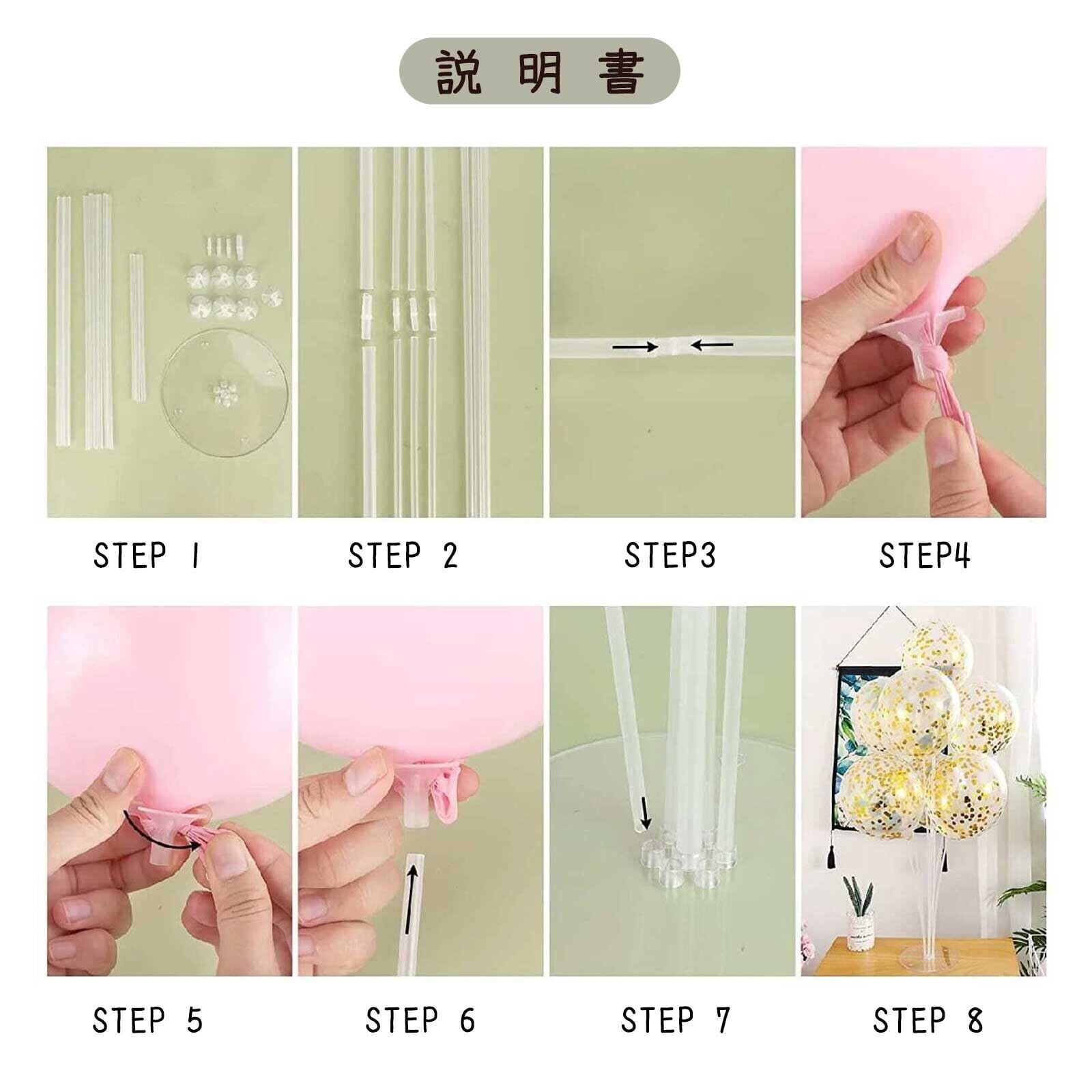 説明書

STEP 1

STEP 2

STEP3

STEP4

STEP 5

STEP 6

STEP 7

STEP 8