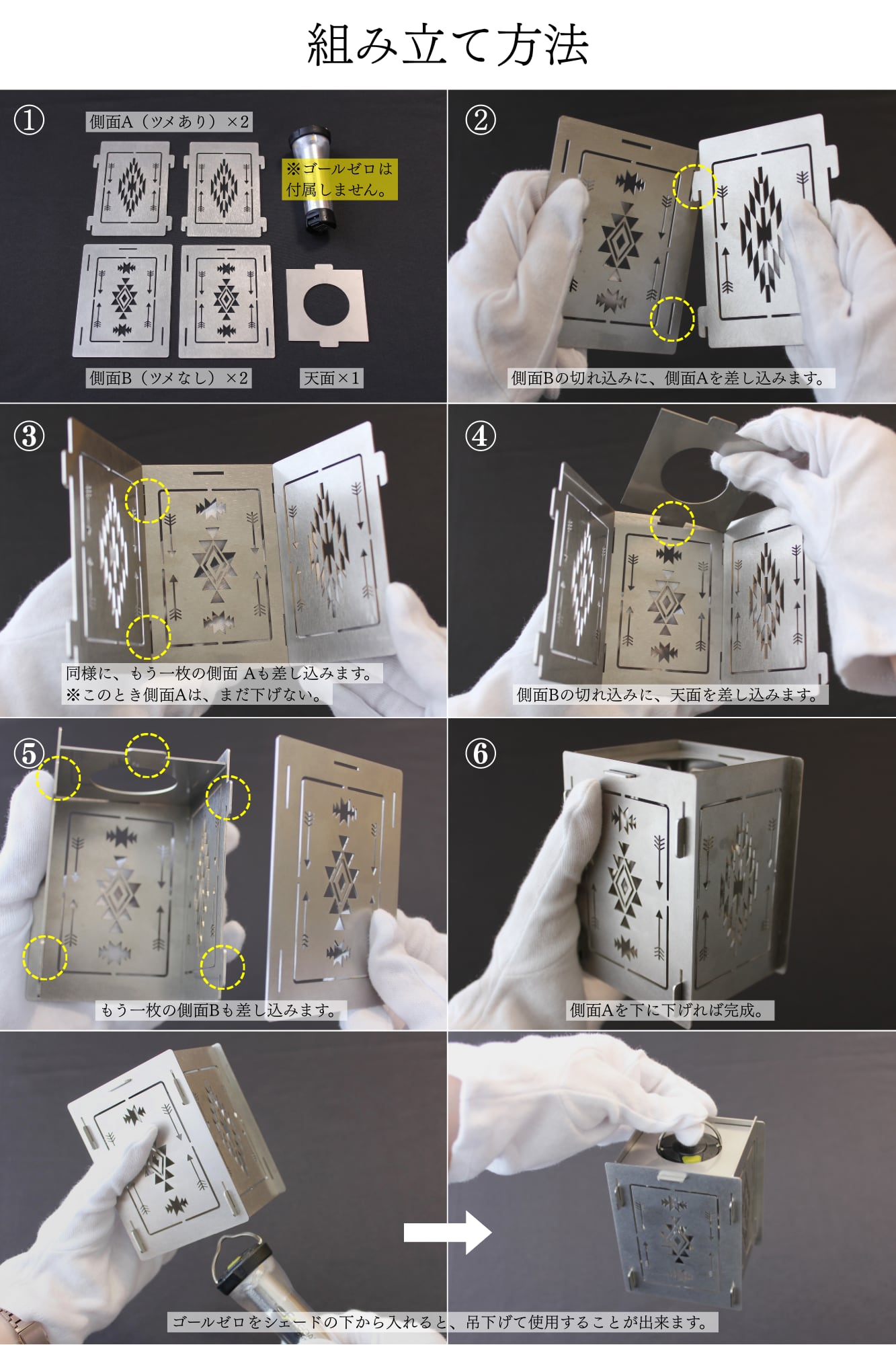 組み立て方法

①
側面A（ツメあり）×2
※ゴールゼロは付属しません。
側面B（ツメなし）×2
天面×1

②
側面Bの切れ込みに、側面Aを差し込みます。

③
同様に、もう一枚の側面 Aも差し込みます。
※このとき側面Aは、まだ下げない。

④
側面Bの切れ込みに、天面を差し込みます。

⑤
もう一枚の側面Bも差し込みます。

⑥
側面Aを下に下げれば完成。

ゴールゼロをシェードの下から入れると、吊下げて使用することが出来ます。