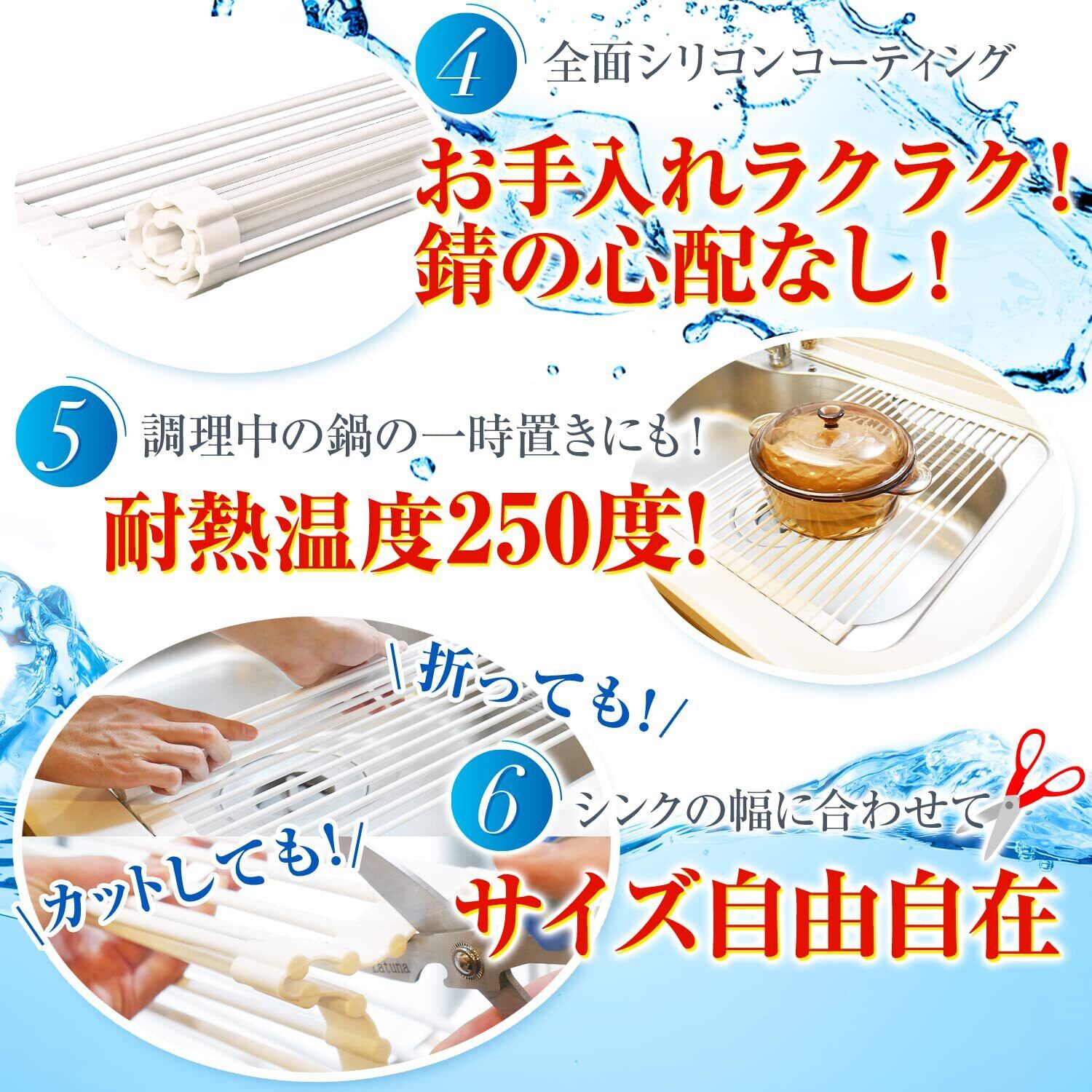 4 全面シリコンコーティング

お手入れラクラク！
錆の心配なし！

5 調理中の鍋の一時置きにも！

耐熱温度250度！

＼折っても！／

6 シンクの幅に合わせて

＼カットしても！／

サイズ自由自在

Latuna