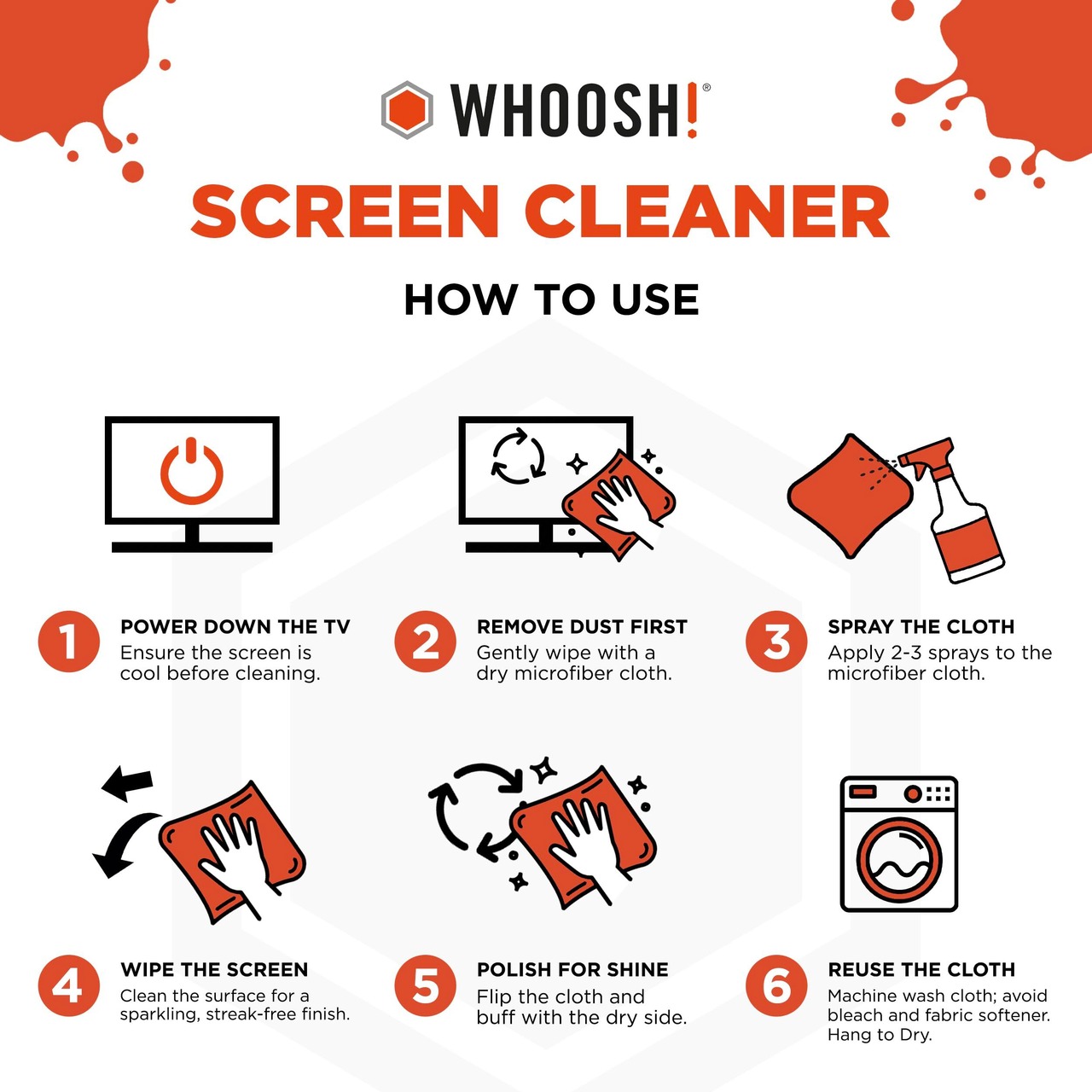 WHOOSH!®

SCREEN CLEANER

HOW TO USE

1 POWER DOWN THE TV
Ensure the screen is cool before cleaning.

2 REMOVE DUST FIRST
Gently wipe with a dry microfiber cloth.

3 SPRAY THE CLOTH
Apply 2-3 sprays to the microfiber cloth.

4 WIPE THE SCREEN
Clean the surface for a sparkling, streak-free finish.

5 POLISH FOR SHINE
Flip the cloth and buff with the dry side.

6 REUSE THE CLOTH
Machine wash cloth; avoid bleach and fabric softener. Hang to Dry.