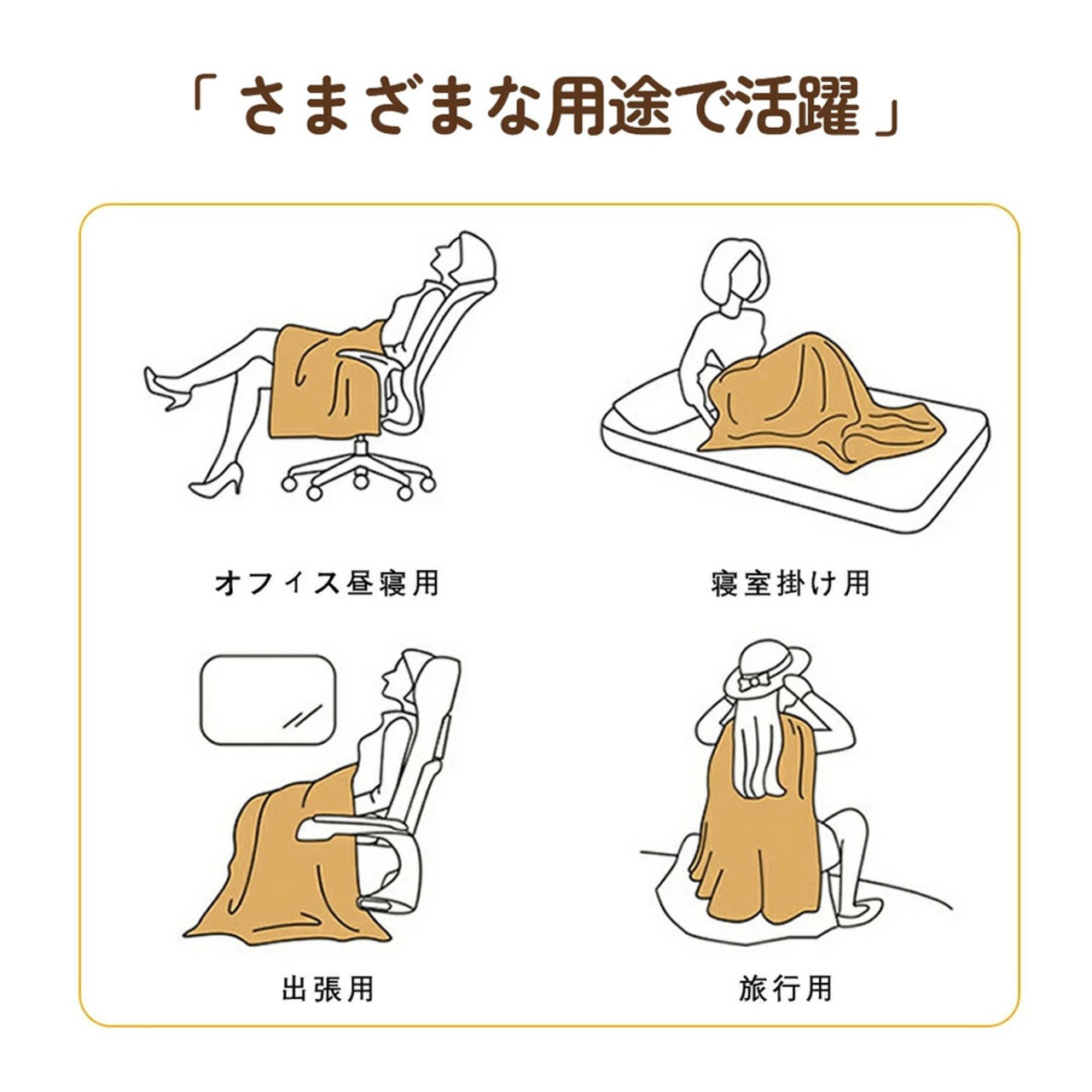 「さまざまな用途で活躍」

オフィス昼寝用

寝室掛け用

出張用

旅行用