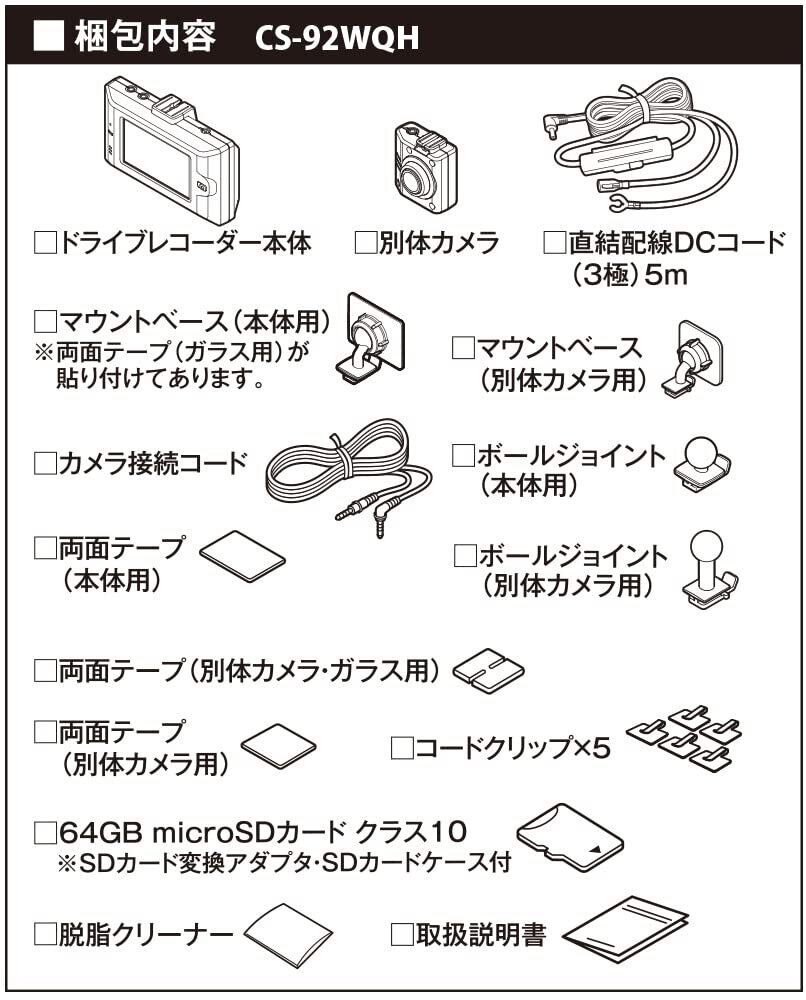 ■ 梱包内容　CS-92WQH

□ドライブレコーダー本体

□別体カメラ

□直結配線DCコード（3極）5m

□マウントベース（本体用）
※両面テープ（ガラス用）が貼り付けてあります。

□マウントベース（別体カメラ用）

□カメラ接続コード

□ボールジョイント（本体用）

□両面テープ（本体用）

□ボールジョイント（別体カメラ用）

□両面テープ（別体カメラ・ガラス用）

□両面テープ（別体カメラ用）

□コードクリップ×5

□64GB microSDカード クラス10
※SDカード変換アダプタ・SDカードケース付

□脱脂クリーナー

□取扱説明書