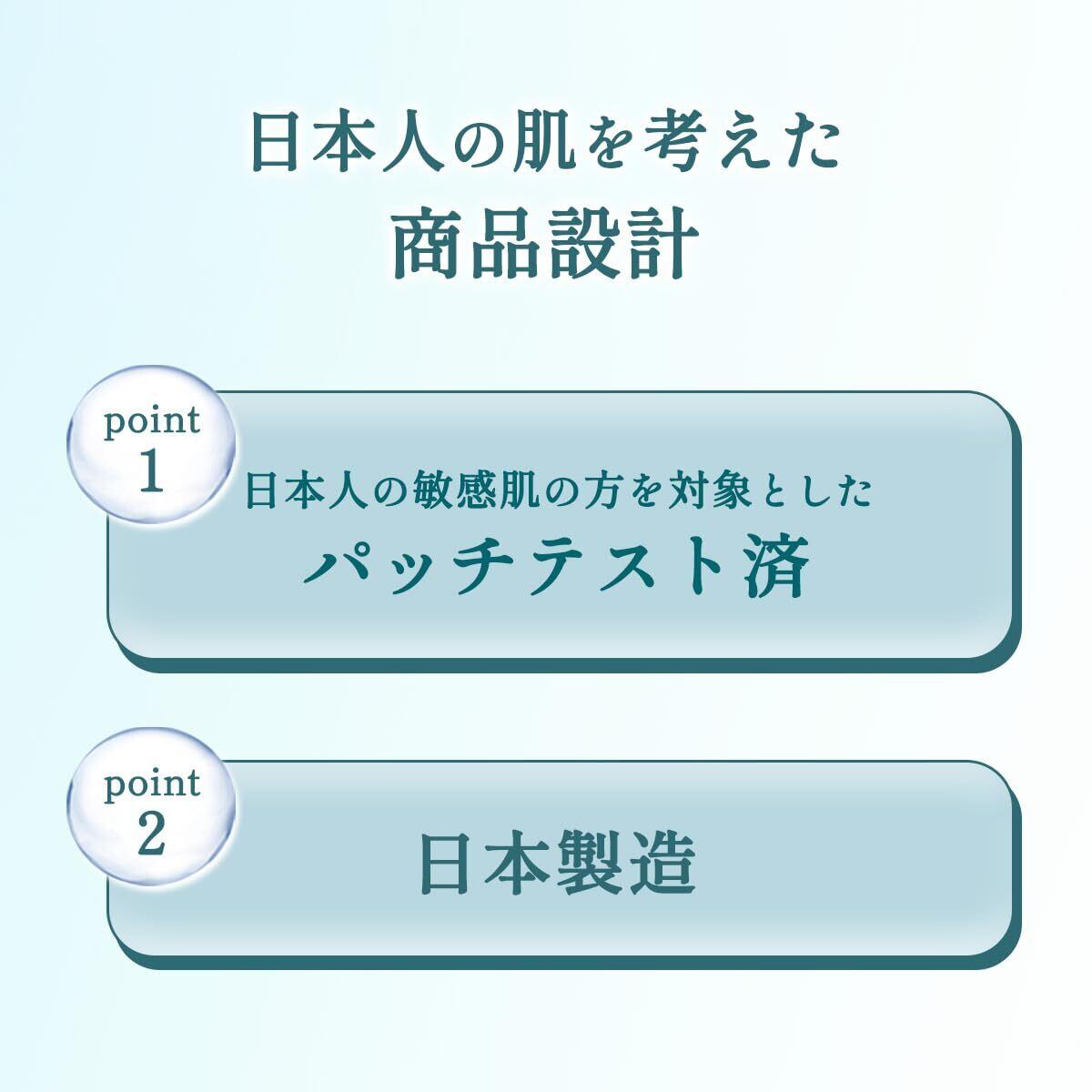 日本人の肌を考えた
商品設計

point
1

日本人の敏感肌の方を対象とした
パッチテスト済

point
2

日本製造