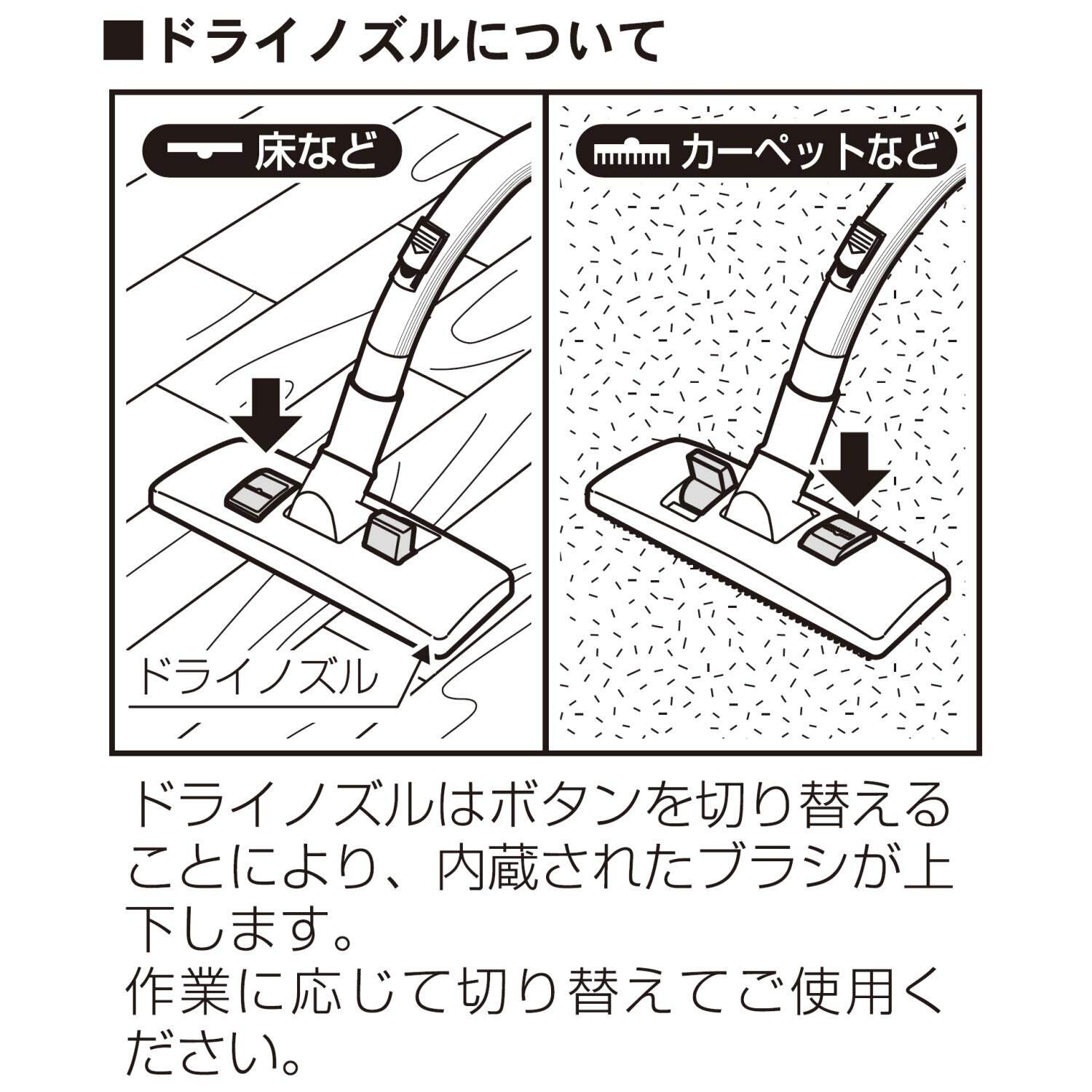 ■ドライノズルについて

床など

カーペットなど

ドライノズル

ドライノズルはボタンを切り替えることにより、内蔵されたブラシが上下します。
作業に応じて切り替えてご使用ください。