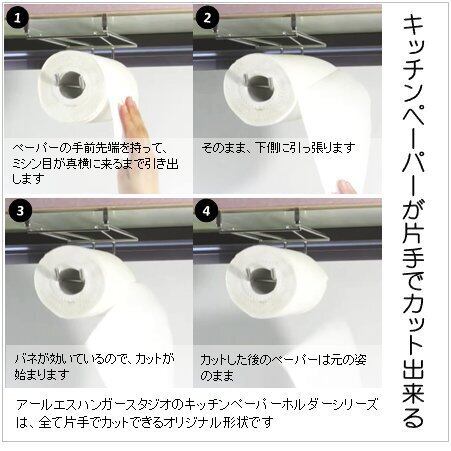 キッチンペーパーが片手でカット出来る

1
ペーパーの手前先端を持って、ミシン目が真横に来るまで引き出します

2
そのまま、下側に引っ張ります

3
バネが効いているので、カットが始まります

4
カットした後のペーパーは元の姿のまま

アールエスハンガースタジオのキッチンペーパーホルダーシリーズは、全て片手でカットできるオリジナル形状です