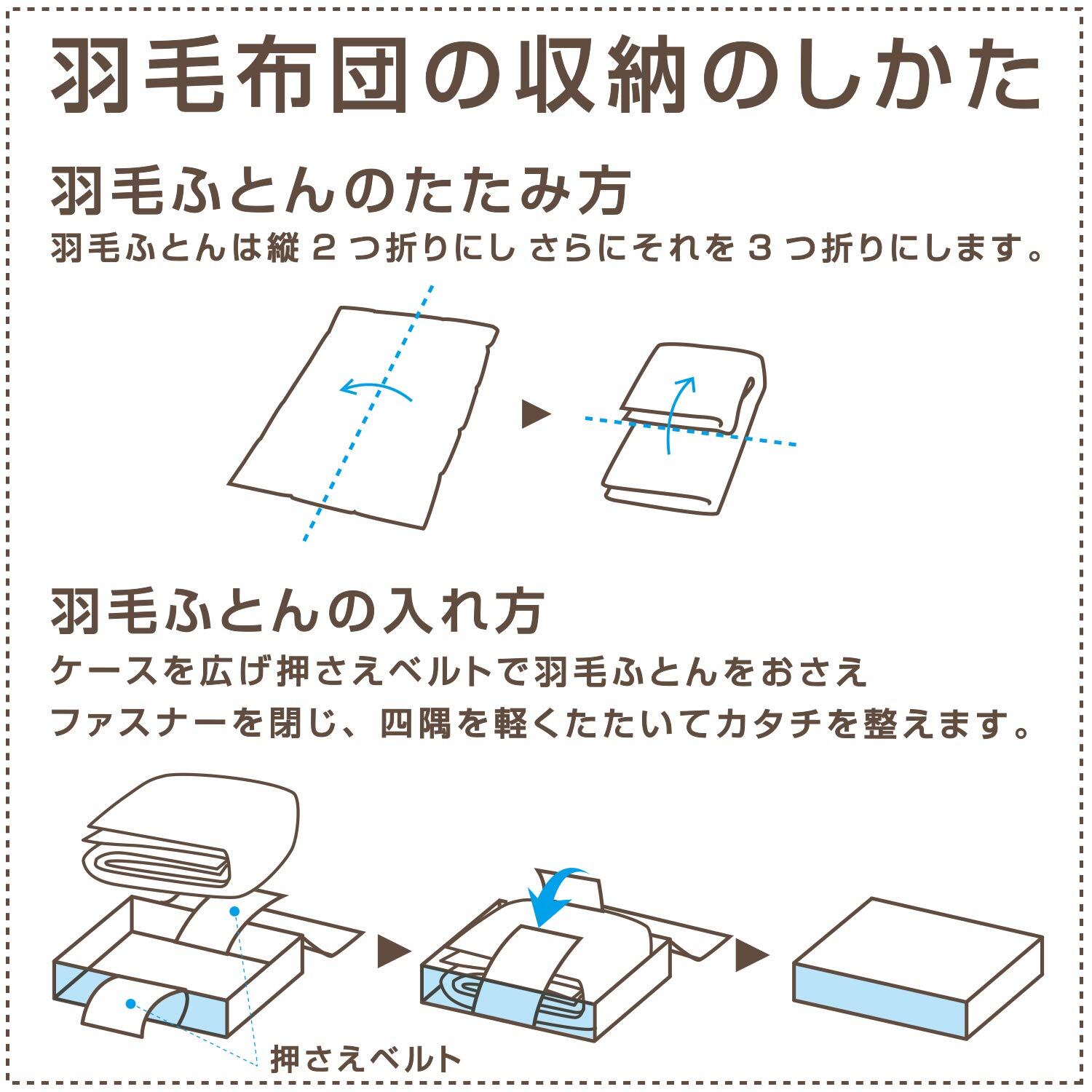 羽毛布団の収納のしかた

羽毛ふとんのたたみ方

羽毛ふとんは縦 2 つ折りにし さらにそれを 3 つ折りにします。

羽毛ふとんの入れ方

ケースを広げ押さえベルトで羽毛ふとんをおさえ
ファスナーを閉じ、四隅を軽くたたいてカタチを整えます。

押さえベルト