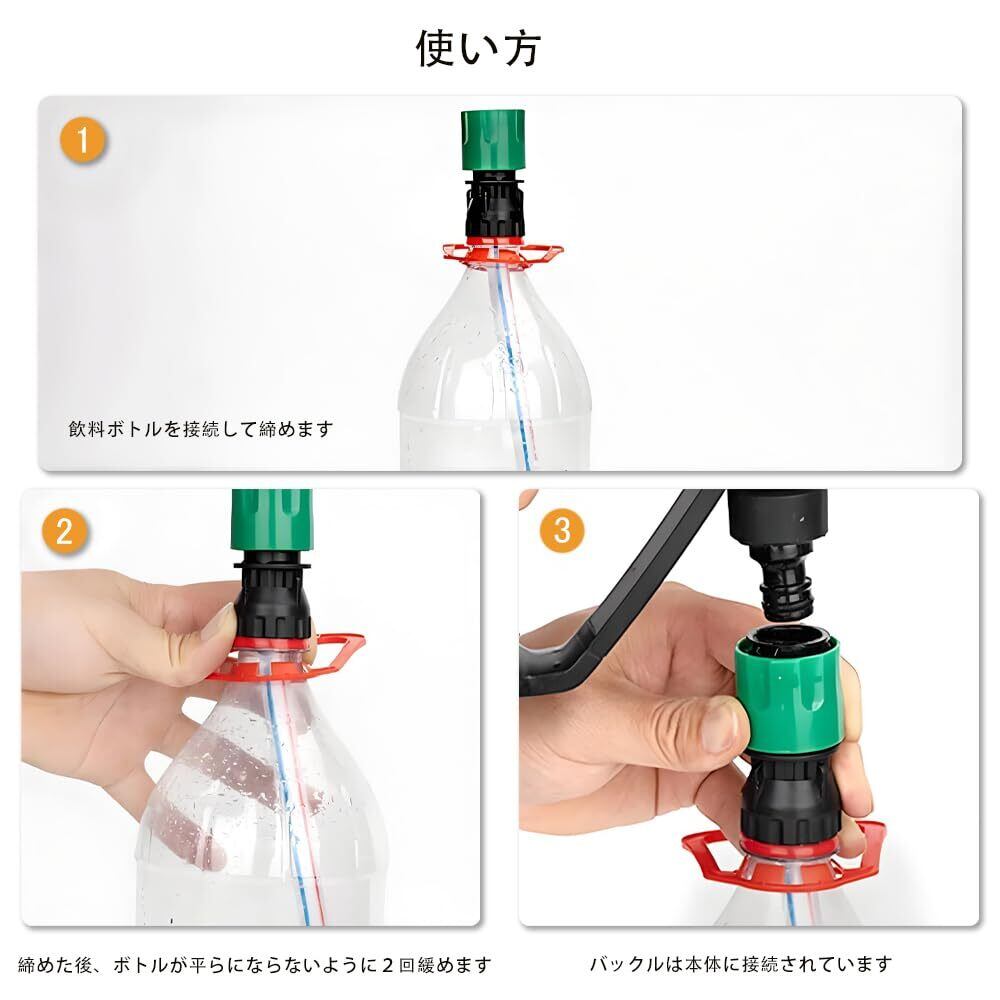 使い方

1

飲料ボトルを接続して締めます

2

3

締めた後、ボトルが平らにならないように２回緩めます

バックルは本体に接続されています