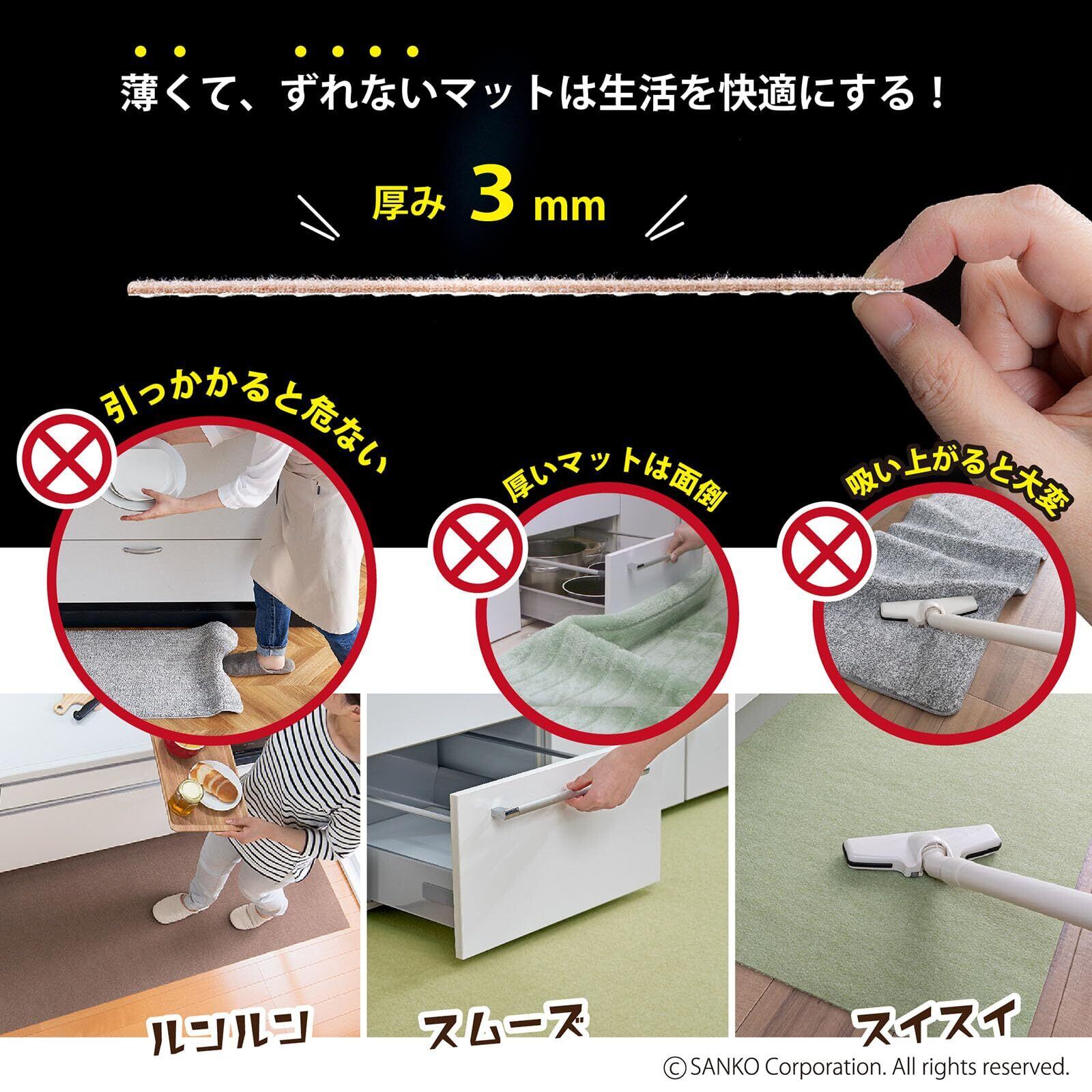 薄くて、ずれないマットは生活を快適にする！

厚み 3 mm

引っかかると危ない

厚いマットは面倒

吸い上がると大変

ルンルン

スムーズ

スイスイ

© SANKO Corporation. All rights reserved.