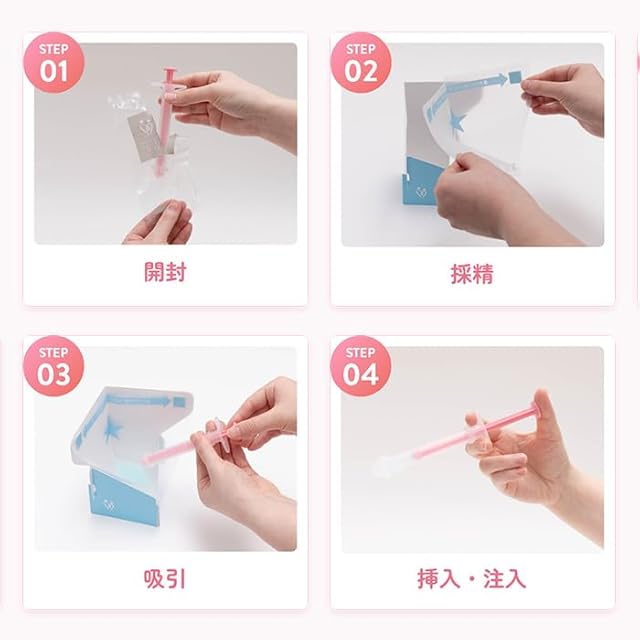 STEP 01

開封

STEP 02

採精

STEP 03

吸引

STEP 04

挿入・注入