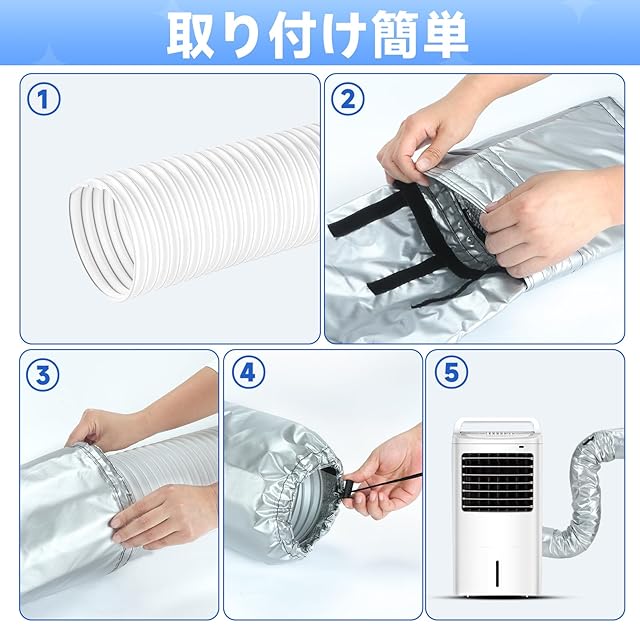 取り付け簡単

1

2

3

4

5