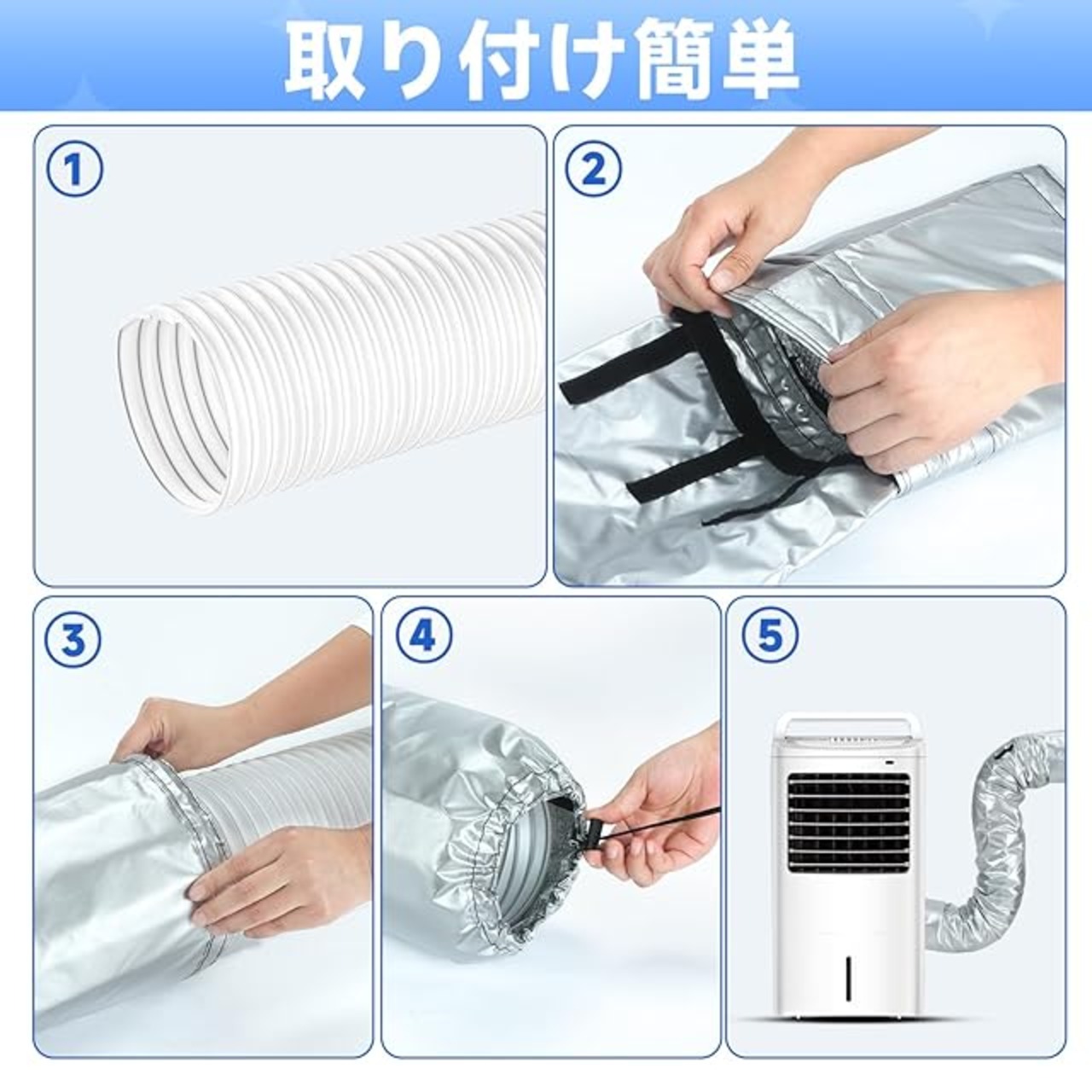 取り付け簡単

1

2

3

4

5