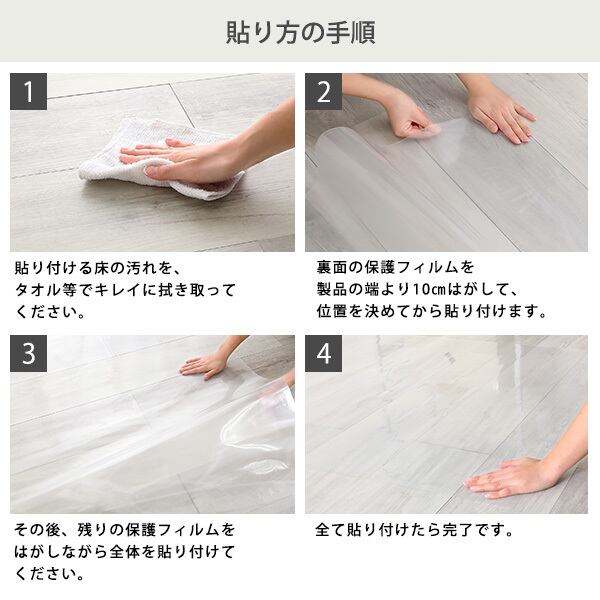 貼り方の手順

1

貼り付ける床の汚れを、タオル等でキレイに拭き取ってください。

2

裏面の保護フィルムを製品の端より10㎝はがして、位置を決めてから貼り付けます。

3

その後、残りの保護フィルムをはがしながら全体を貼り付けてください。

4

全て貼り付けたら完了です。