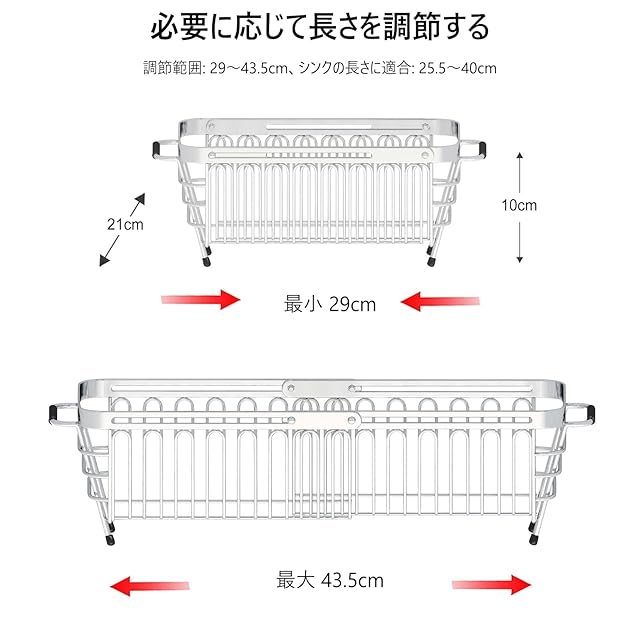 必要に応じて長さを調節する

調節範囲: 29～43.5cm、シンクの長さに適合: 25.5～40cm

21cm

10cm

最小 29cm

最大 43.5cm