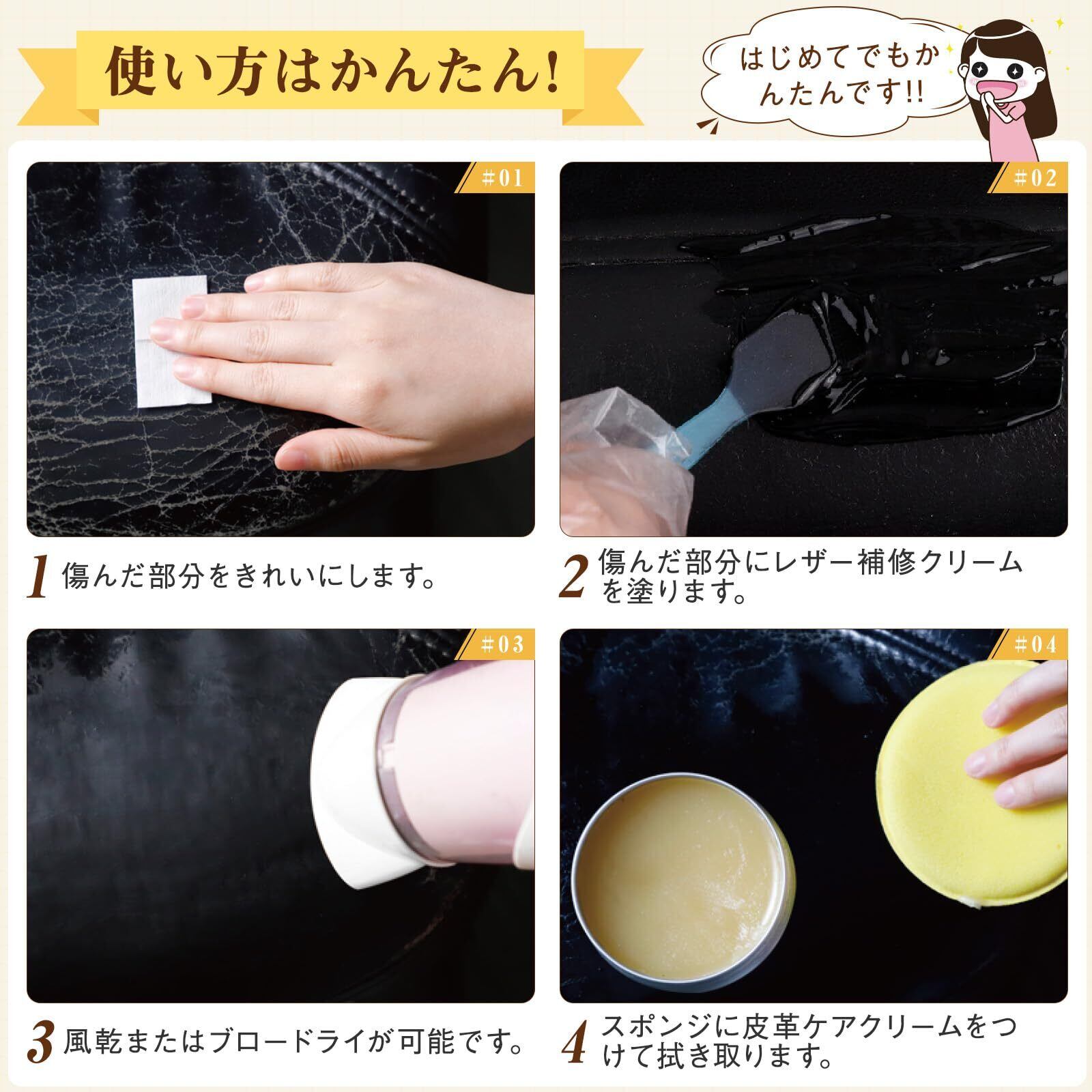 使い方はかんたん!

はじめてでもかんたんです!!

#01

1 傷んだ部分をきれいにします。

#02

2 傷んだ部分にレザー補修クリームを塗ります。

#03

3 風乾またはブロードライが可能です。

#04

4 スポンジに皮革ケアクリームをつけて拭き取ります。