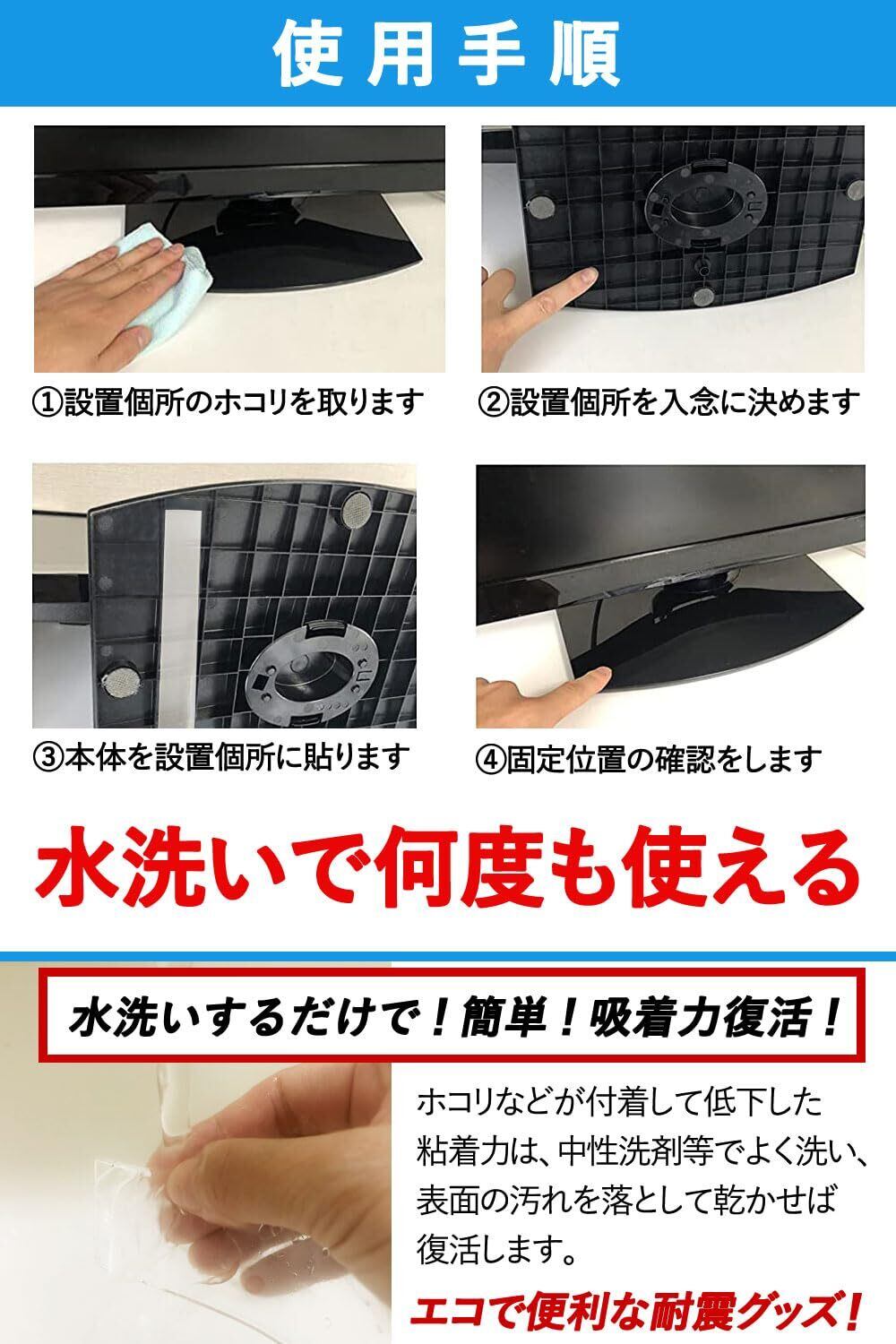 使用手順

①設置個所のホコリを取ります

②設置個所を入念に決めます

③本体を設置個所に貼ります

④固定位置の確認をします

水洗いで何度も使える

水洗いするだけで！簡単！吸着力復活！

ホコリなどが付着して低下した粘着力は、中性洗剤等でよく洗い、表面の汚れを落として乾かせば復活します。

エコで便利な耐震グッズ！