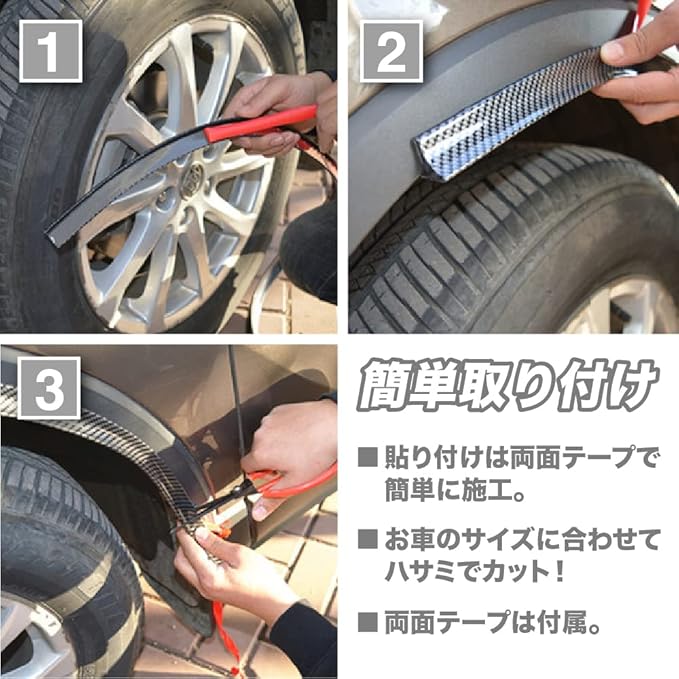 1

2

3

簡単取り付け

■ 貼り付けは両面テープで簡単に施工。

■ お車のサイズに合わせてハサミでカット！

■ 両面テープは付属。