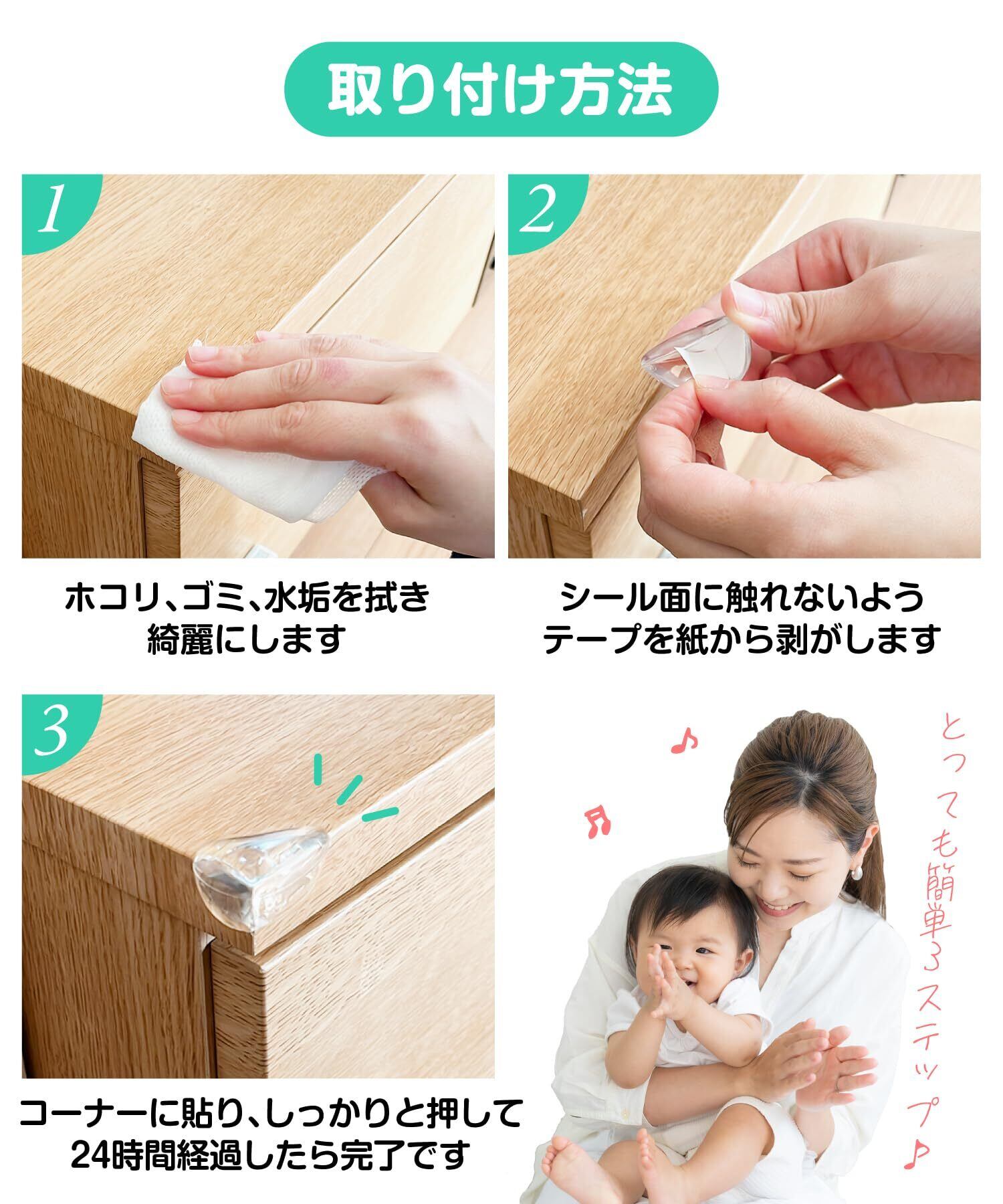 取り付け方法

1

ホコリ、ゴミ、水垢を拭き綺麗にします

2

シール面に触れないようテープを紙から剥がします

3

コーナーに貼り、しっかりと押して24時間経過したら完了です

とっても簡単3ステップ♪