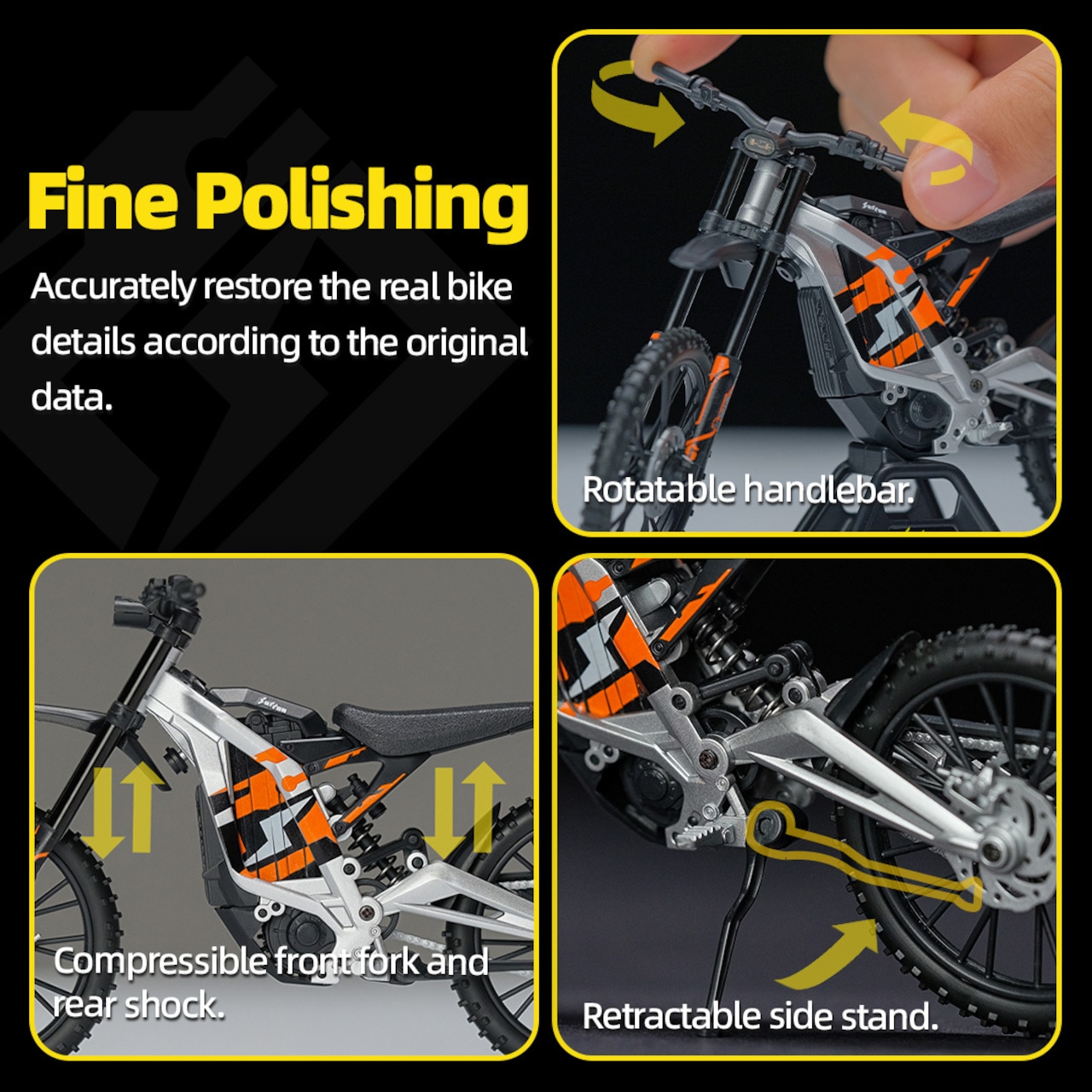 Fine Polishing

Accurately restore the real bike details according to the original data.

Rotatable handlebar.

Compressible front fork and rear shock.

Retractable side stand.