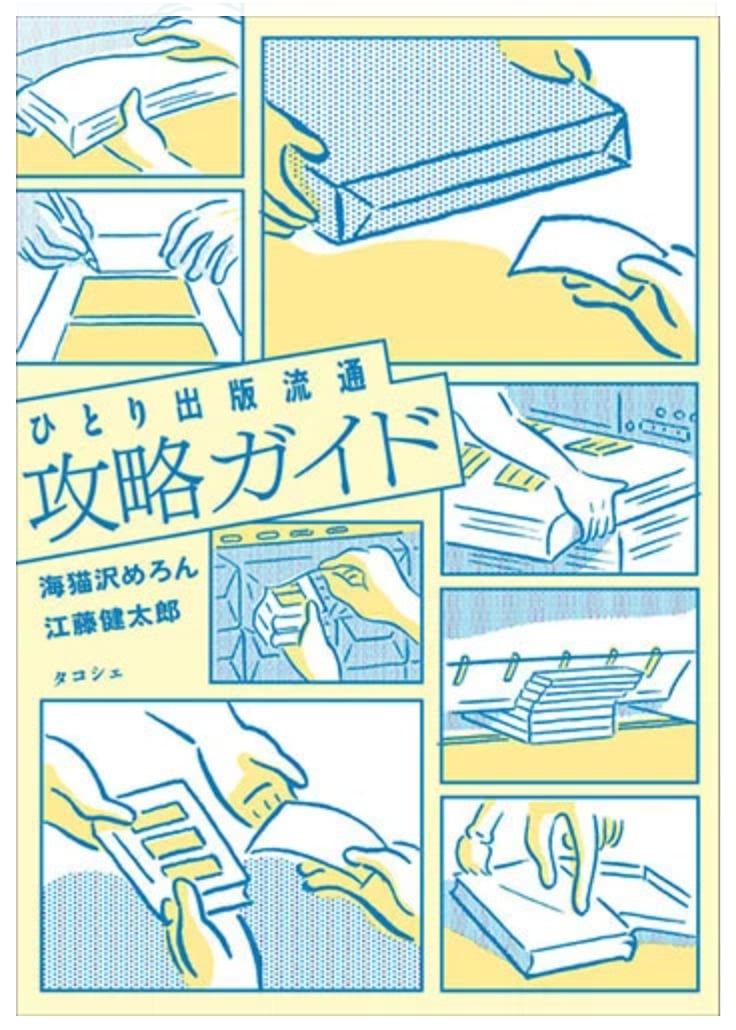 ひとり出版流通
攻略ガイド

海猫沢めろん
江藤健太郎

タコシェ