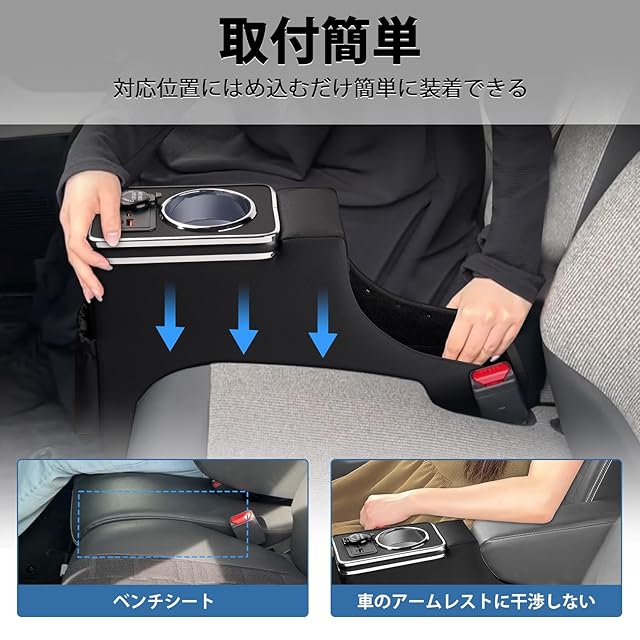 取付簡単

対応位置にはめ込むだけ簡単に装着できる

ベンチシート

車のアームレストに干渉しない