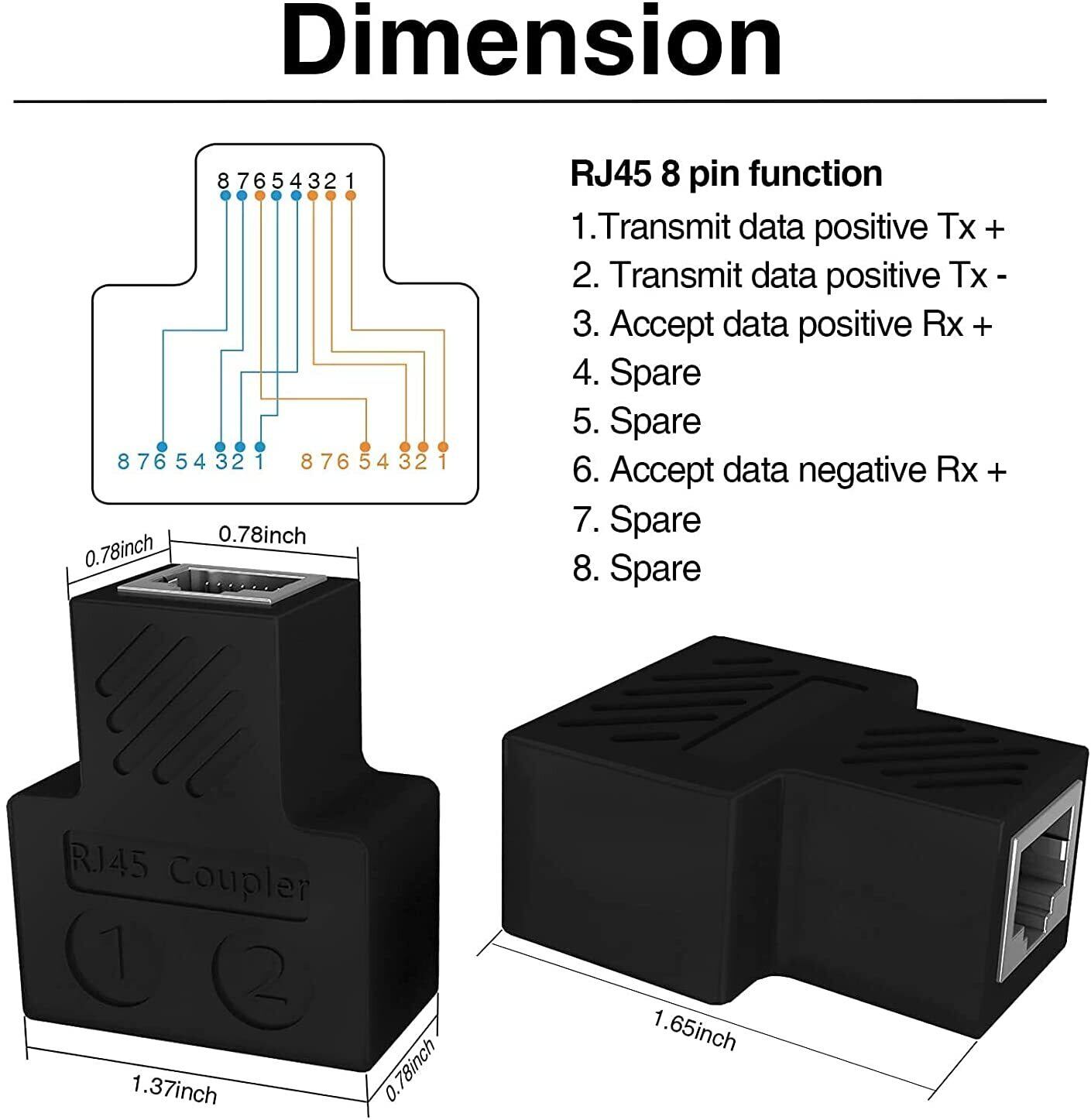 Dimension

8 7 6 5 4 3 2 1

8 7 6 5 4 3 2 1   8 7 6 5 4 3 2 1

RJ45 8 pin function

1.Transmit data positive Tx +

2. Transmit data positive Tx -

3. Accept data positive Rx +

4. Spare

5. Spare

6. Accept data negative Rx +

7. Spare

8. Spare

0.78inch

0.78inch

RJ45 Coupler

1

2

1.37inch

0.78inch

1.65inch