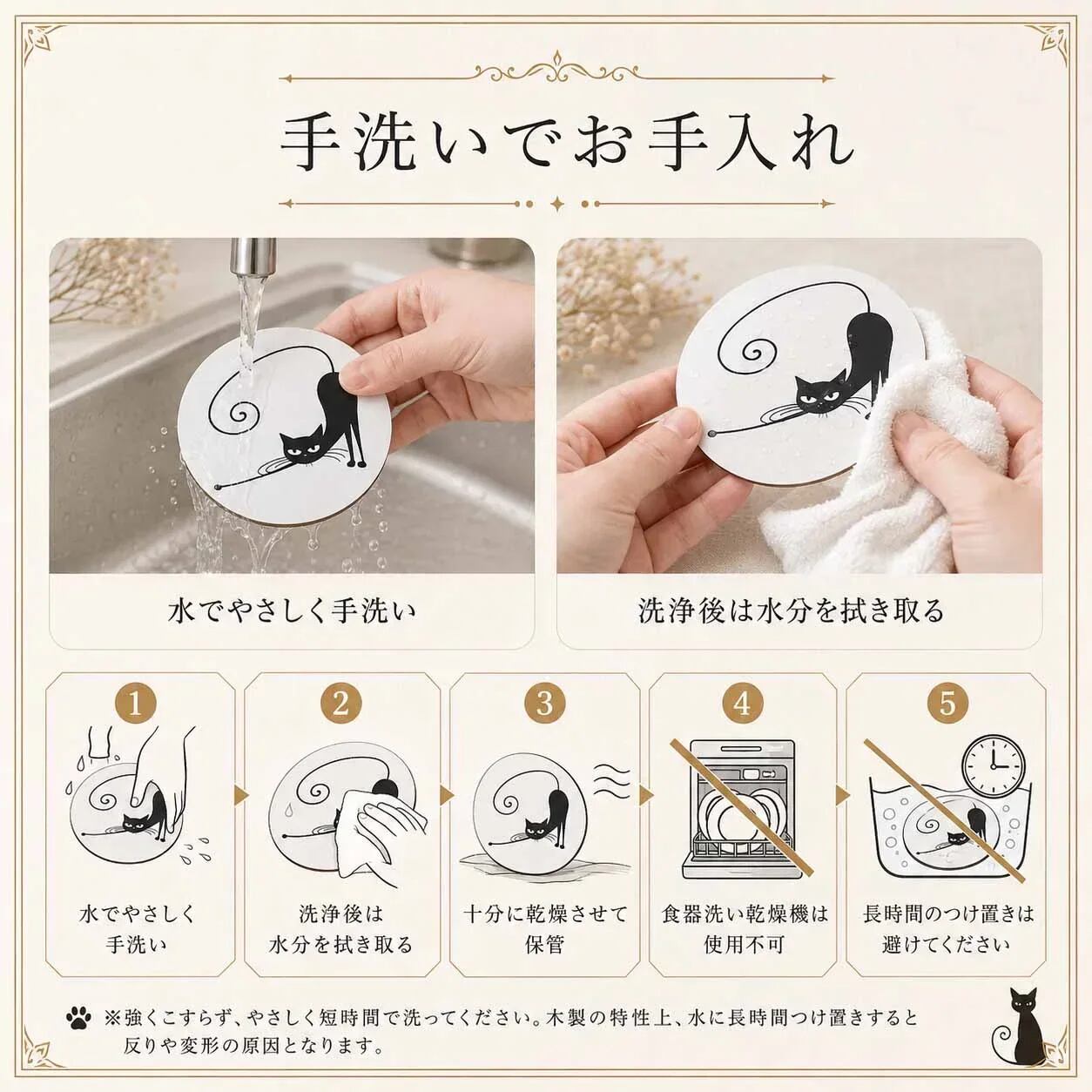 手洗いでお手入れ

水でやさしく手洗い

洗浄後は水分を拭き取る

1
水でやさしく手洗い

2
洗浄後は水分を拭き取る

3
十分に乾燥させて保管

4
食器洗い乾燥機は使用不可

5
長時間のつけ置きは避けてください

※強くこすらず、やさしく短時間で洗ってください。木製の特性上、水に長時間つけ置きすると反りや変形の原因となります。