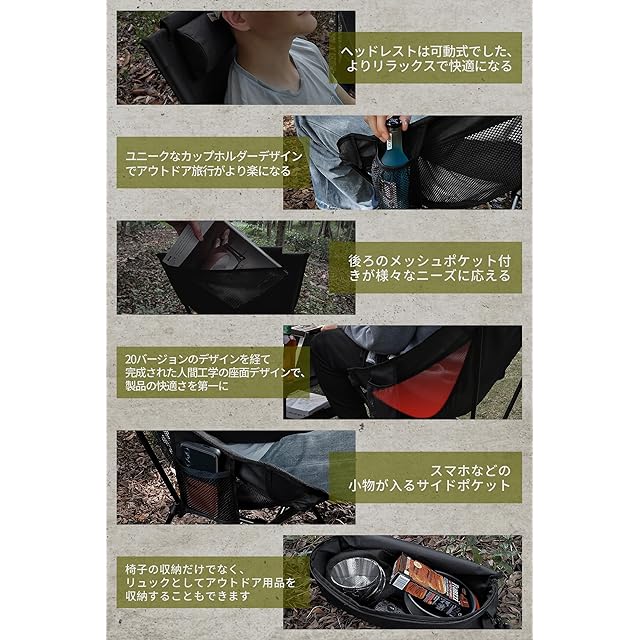 ヘッドレストは可動式でした、よりリラックスで快適になる

ユニークなカップホルダーデザインでアウトドア旅行がより楽になる

後ろのメッシュポケット付きが様々なニーズに応える

20バージョンのデザインを経て完成された人間工学の座面デザインで、製品の快適さを第一に

スマホなどの小物が入るサイドポケット

椅子の収納だけでなく、リュックとしてアウトドア用品を収納することもできます